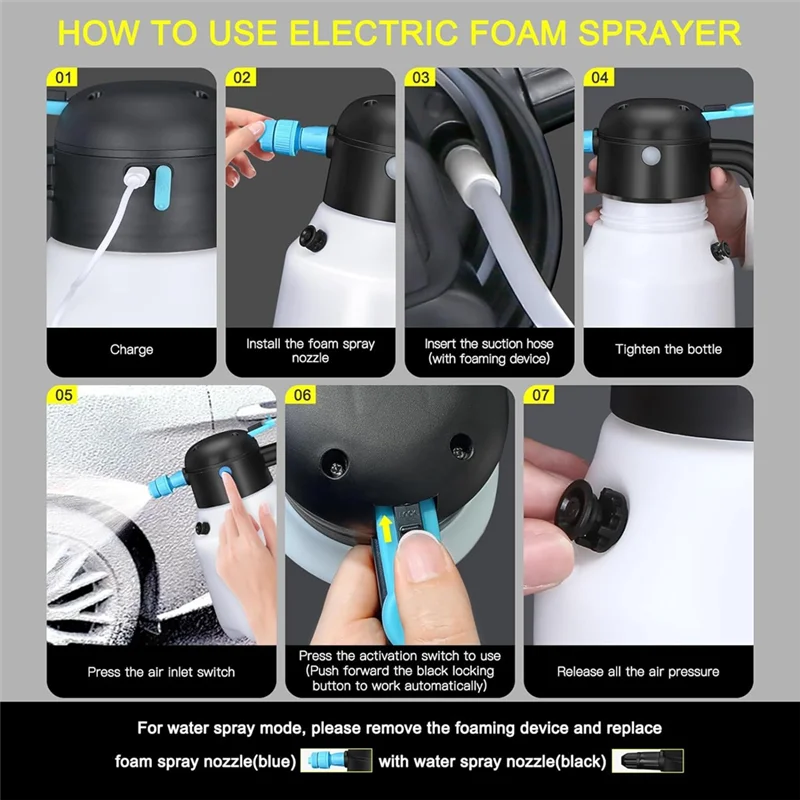 HOW TO USE ELECTRIC FOAM SPRAYER

01

Charge

02

Install the foam spray nozzle

03

Insert the suction hose (with foaming device)

04

Tighten the bottle

05

Press the air inlet switch

06

Press the activation switch to use (Push forward the black locking button to work automatically)

07

Release all the air pressure

For water spray mode, please remove the foaming device and replace foam spray nozzle(blue) with water spray nozzle(black)