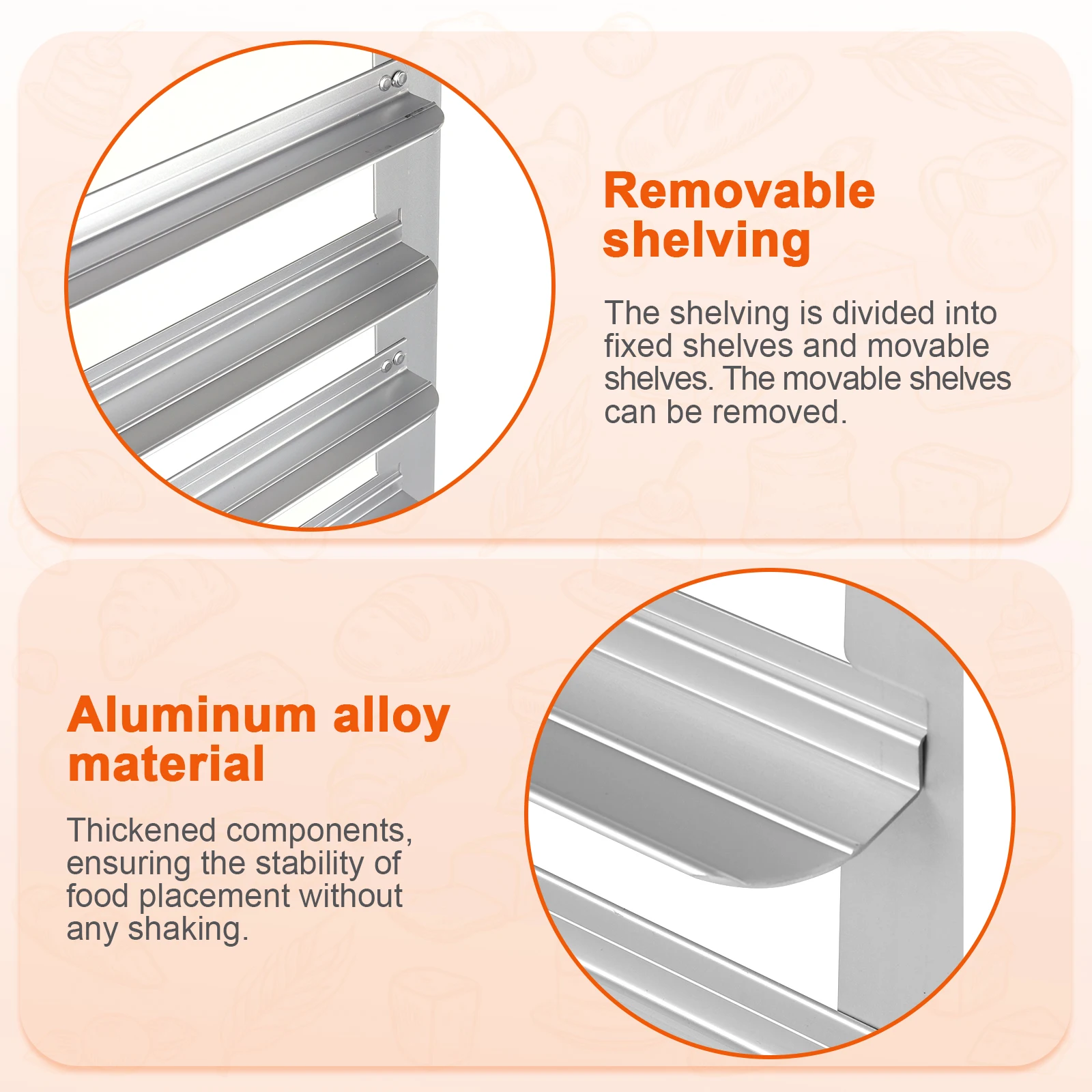 Removable shelving

The shelving is divided into fixed shelves and movable shelves. The movable shelves can be removed.

Aluminum alloy material

Thickened components, ensuring the stability of food placement without any shaking.