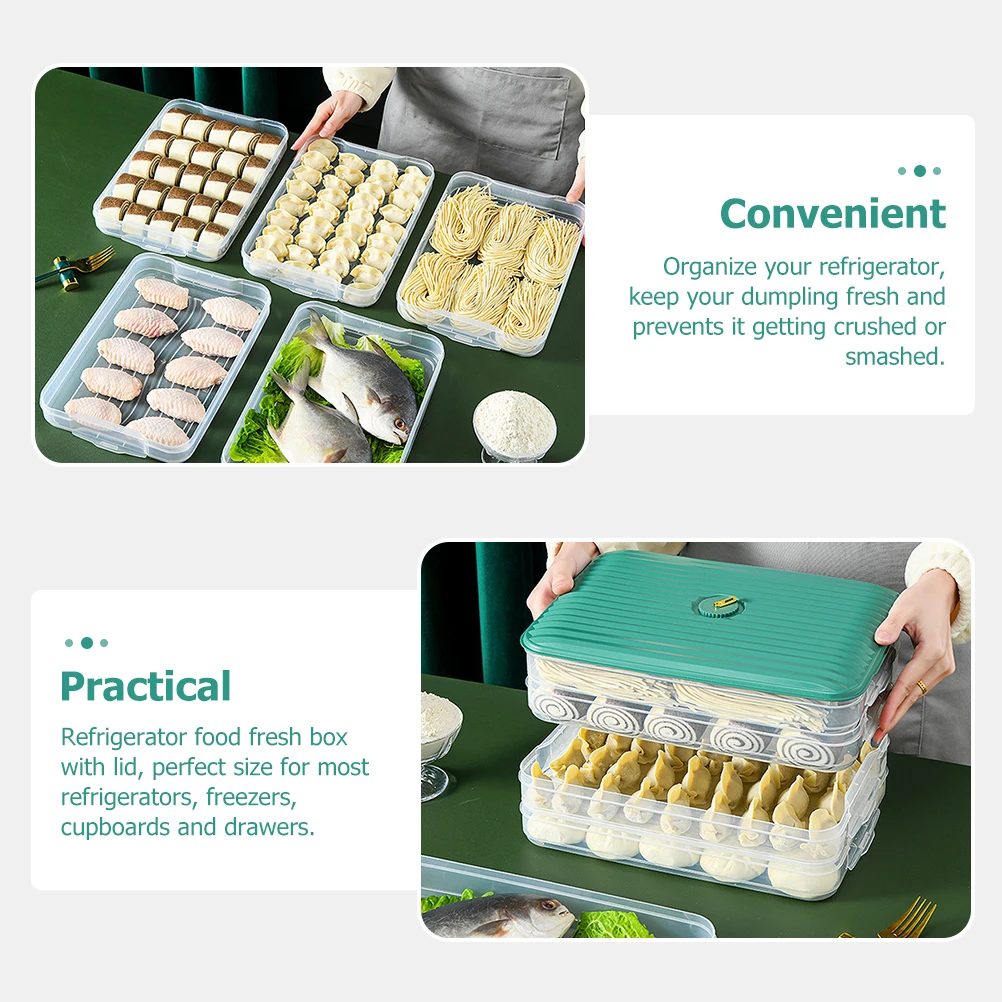 Convenient

Organize your refrigerator, keep your dumpling fresh and prevents it getting crushed or smashed.

Practical

Refrigerator food fresh box with lid, perfect size for most refrigerators, freezers, cupboards and drawers.