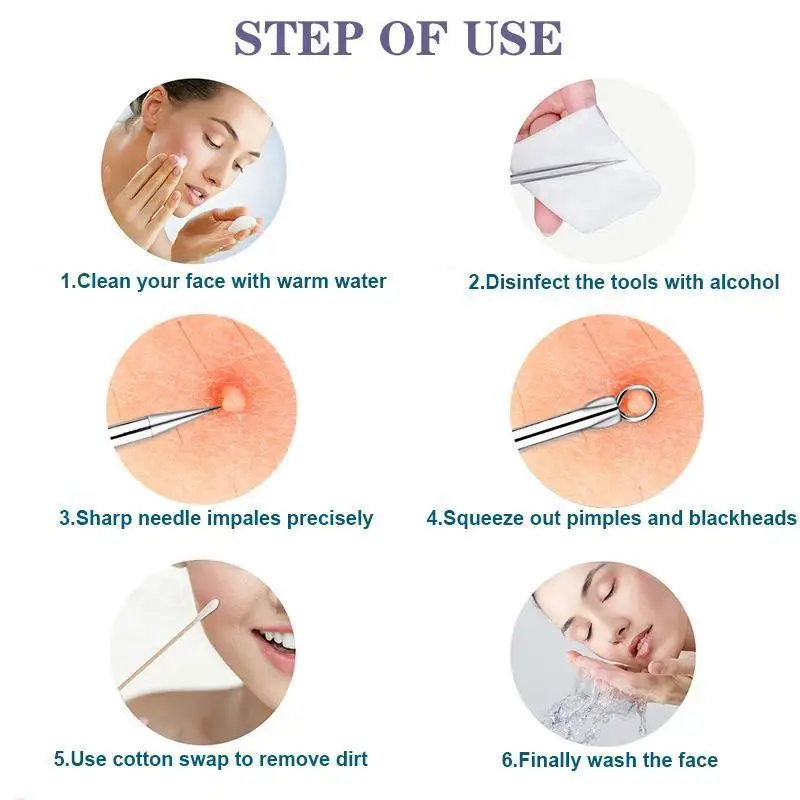 STEP OF USE

1.Clean your face with warm water

2.Disinfect the tools with alcohol

3.Sharp needle impales precisely

4.Squeeze out pimples and blackheads

5.Use cotton swap to remove dirt

6.Finally wash the face