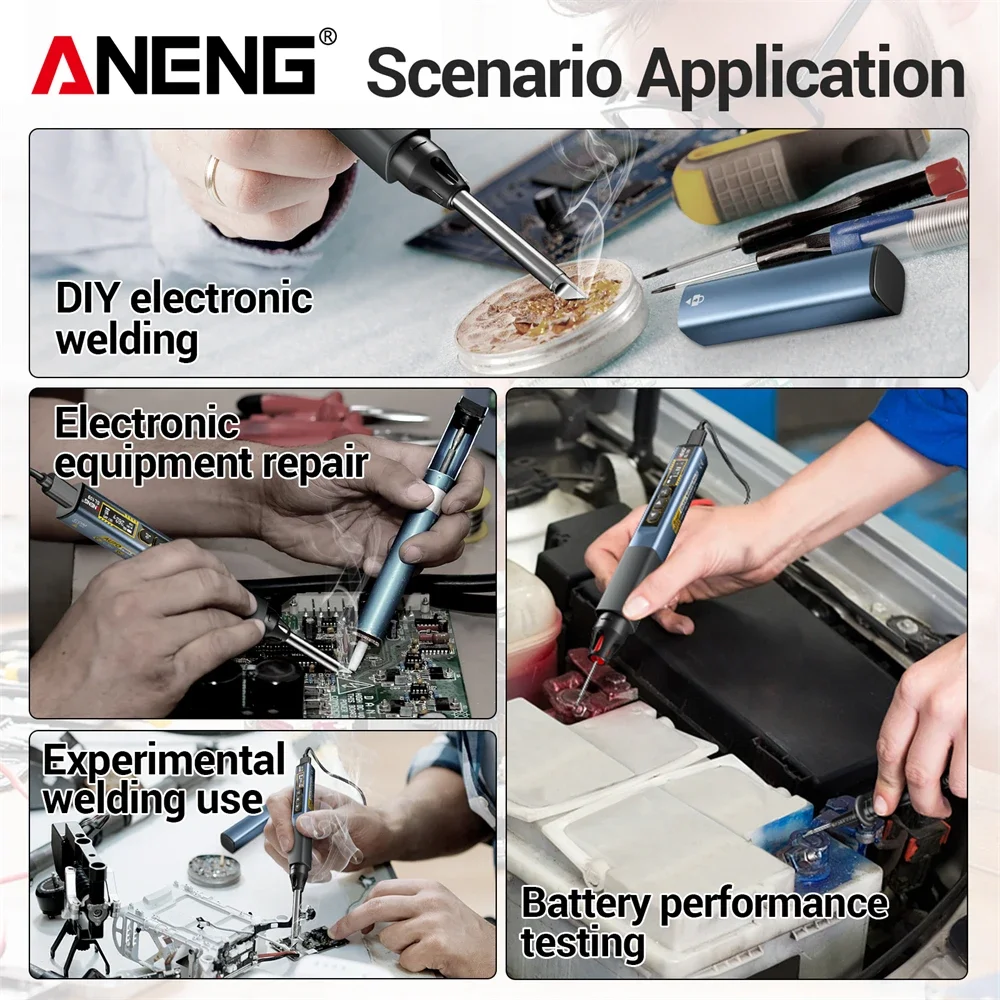 ANENG® Scenario Application

DIY electronic welding

Electronic equipment repair

Experimental welding use

Battery performance testing