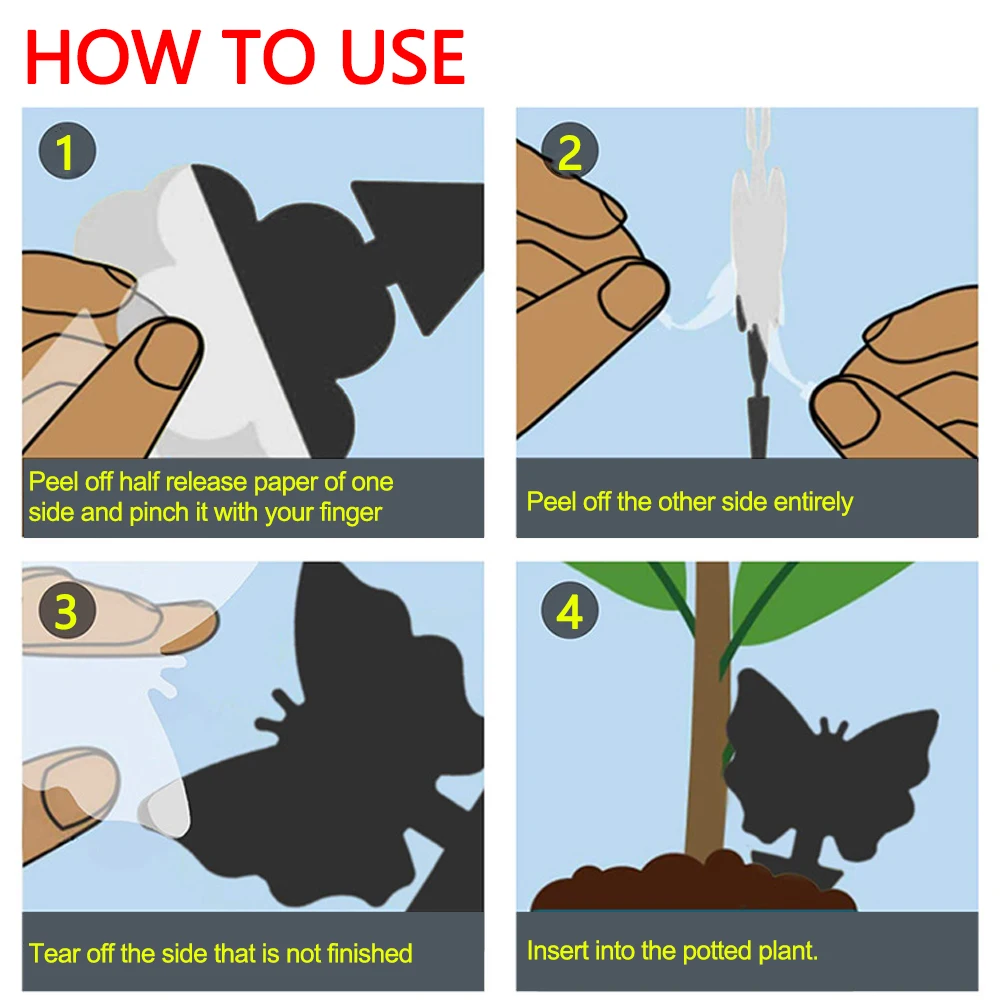 HOW TO USE

1

Peel off half release paper of one side and pinch it with your finger

2

Peel off the other side entirely

3

Tear off the side that is not finished

4

Insert into the potted plant.