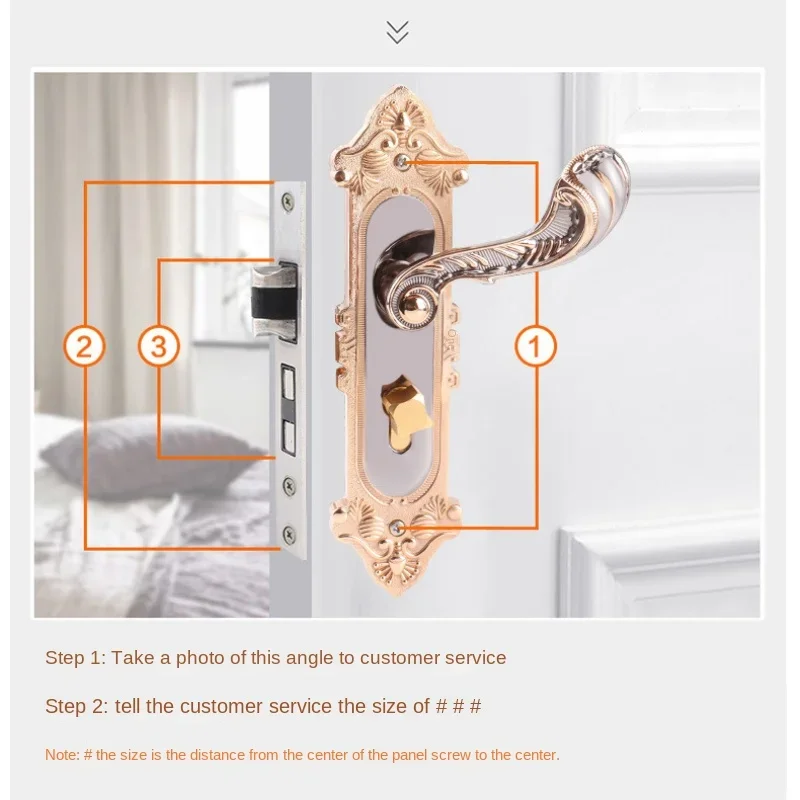 2

3

1

Step 1: Take a photo of this angle to customer service

Step 2: tell the customer service the size of # # #

Note: # the size is the distance from the center of the panel screw to the center.