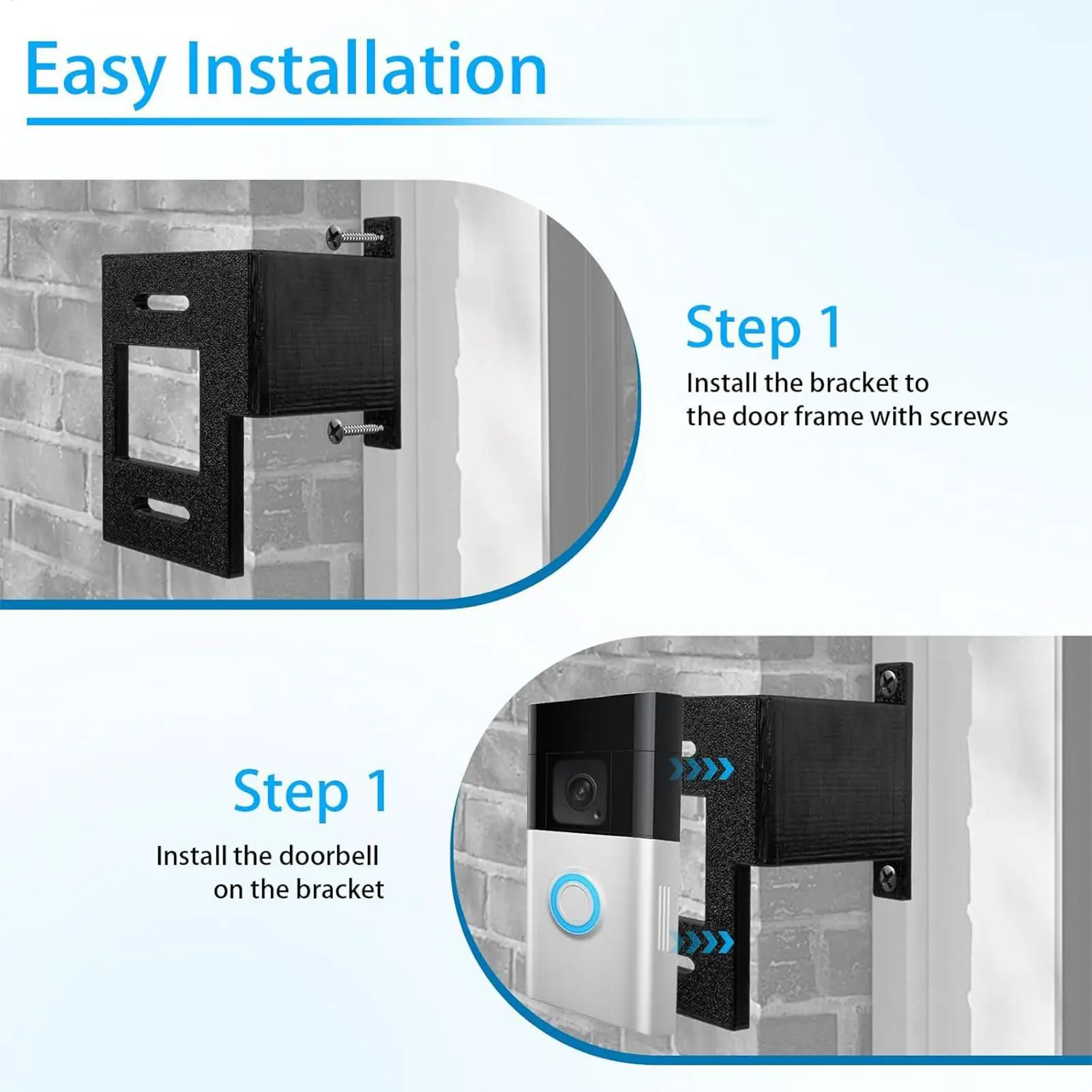 Easy Installation

Step 1

Install the bracket to the door frame with screws

Step 1

Install the doorbell on the bracket