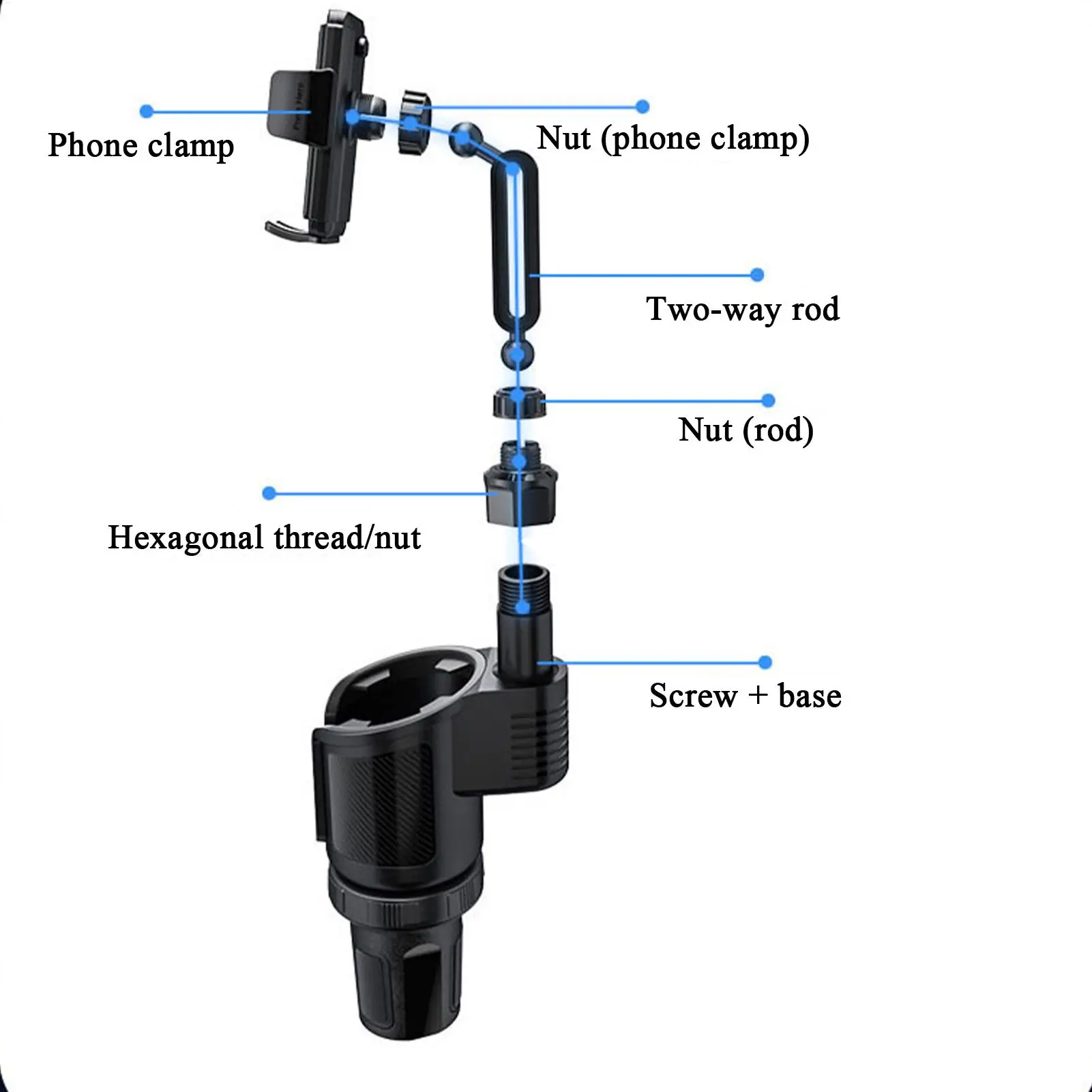 Phone clamp

Nut (phone clamp)

Two-way rod

Nut (rod)

Hexagonal thread/nut

Screw + base