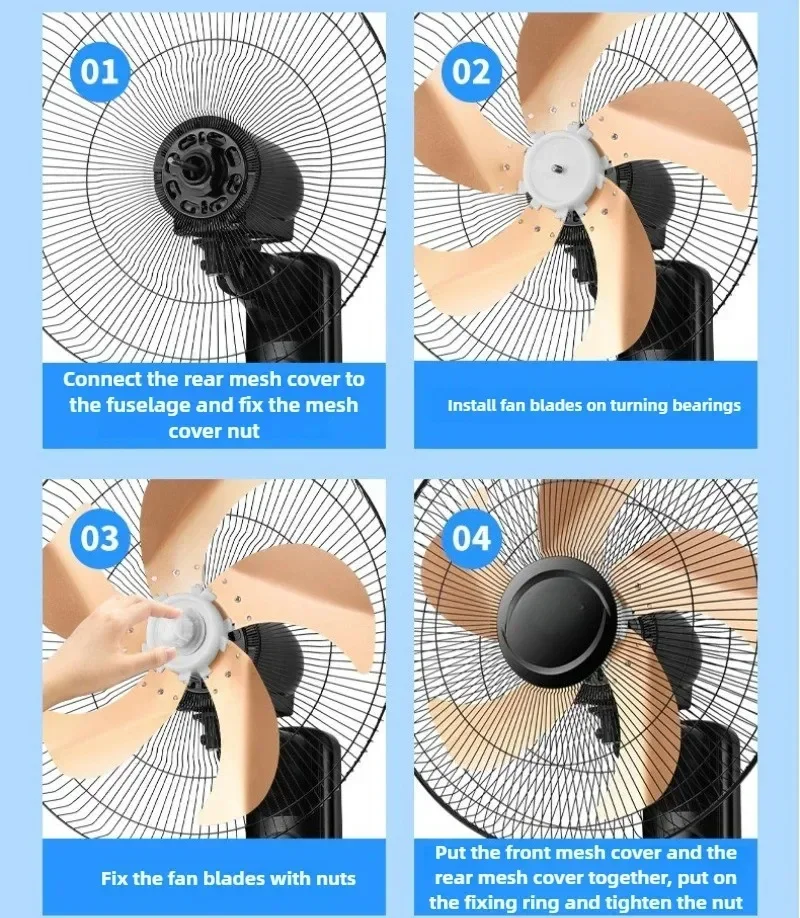 01

Connect the rear mesh cover to the fuselage and fix the mesh cover nut

02

Install fan blades on turning bearings

03

Fix the fan blades with nuts

04

Put the front mesh cover and the rear mesh cover together, put on the fixing ring and tighten the nut