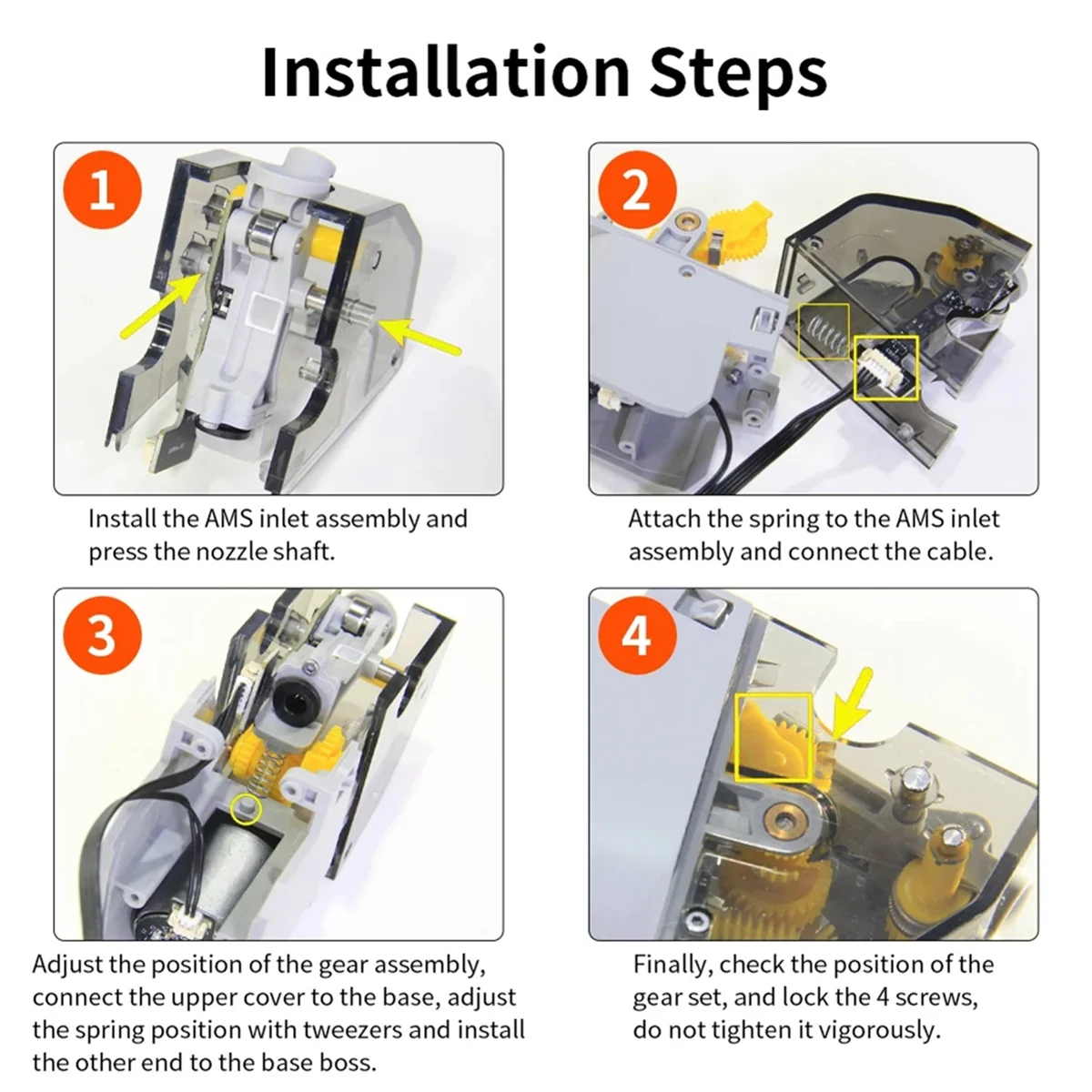 Installation Steps

1

Install the AMS inlet assembly and press the nozzle shaft.

2

Attach the spring to the AMS inlet assembly and connect the cable.

3

Adjust the position of the gear assembly, connect the upper cover to the base, adjust the spring position with tweezers and install the other end to the base boss.

4

Finally, check the position of the gear set, and lock the 4 screws, do not tighten it vigorously.