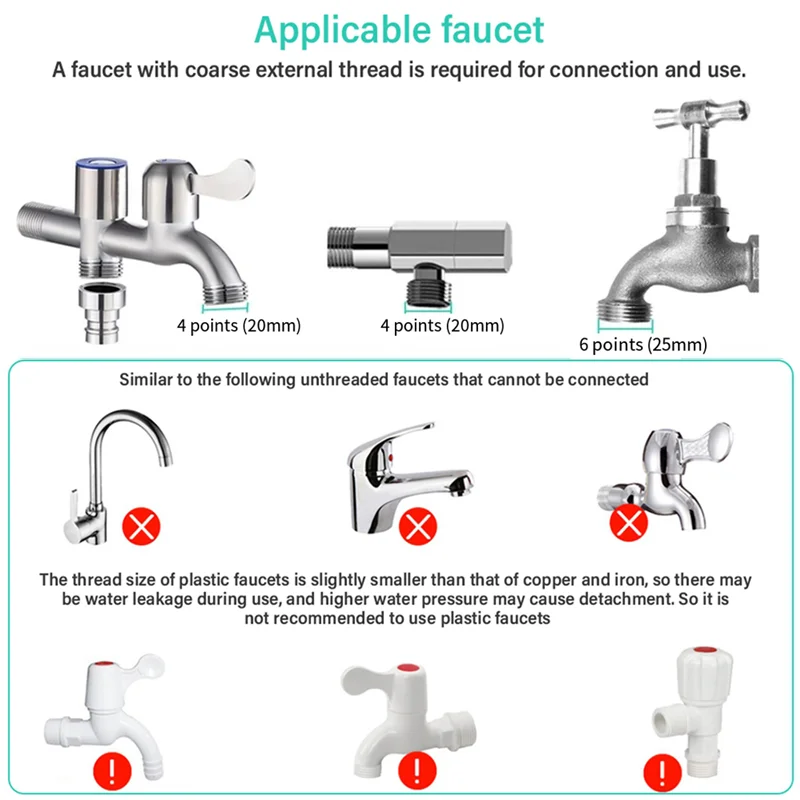 Applicable faucet

A faucet with coarse external thread is required for connection and use.

4 points (20mm)

4 points (20mm)

6 points (25mm)

Similar to the following unthreaded faucets that cannot be connected

The thread size of plastic faucets is slightly smaller than that of copper and iron, so there may be water leakage during use, and higher water pressure may cause detachment. So it is not recommended to use plastic faucets