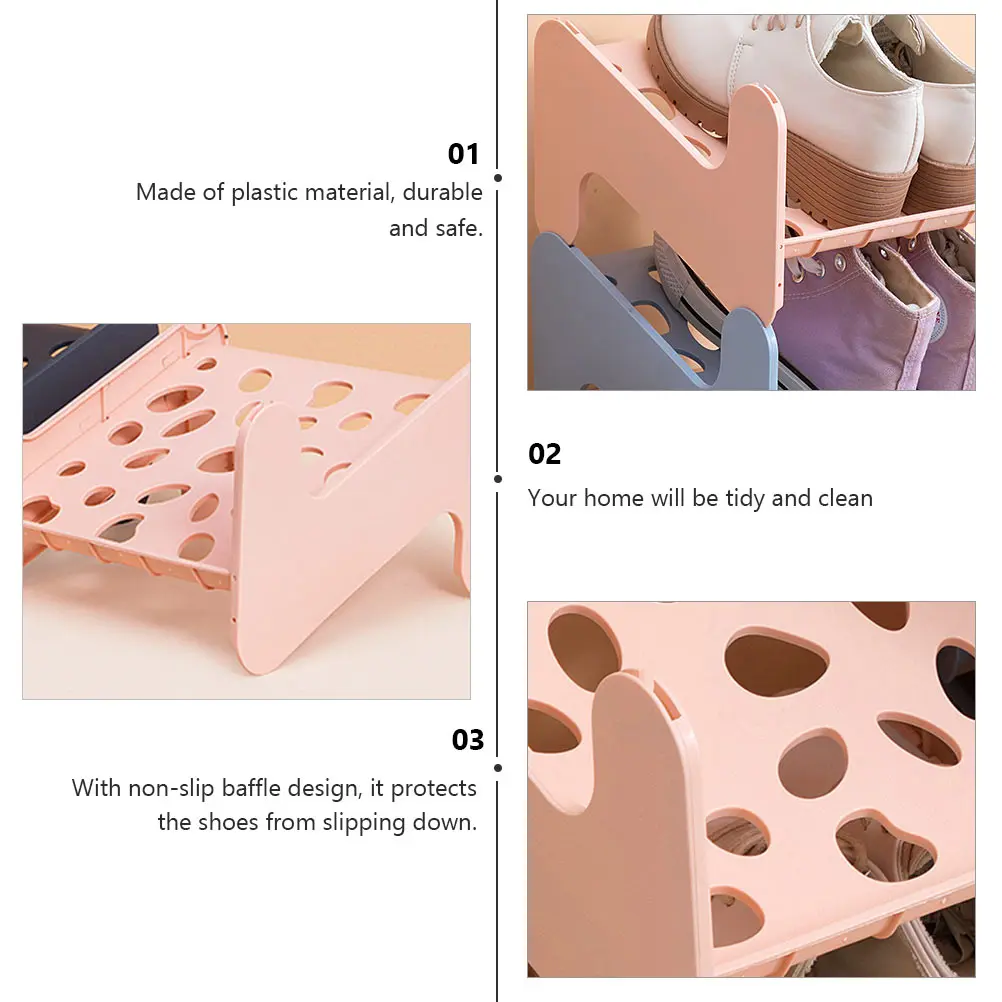 01

Made of plastic material, durable and safe.

02

Your home will be tidy and clean

03

With non-slip baffle design, it protects the shoes from slipping down.