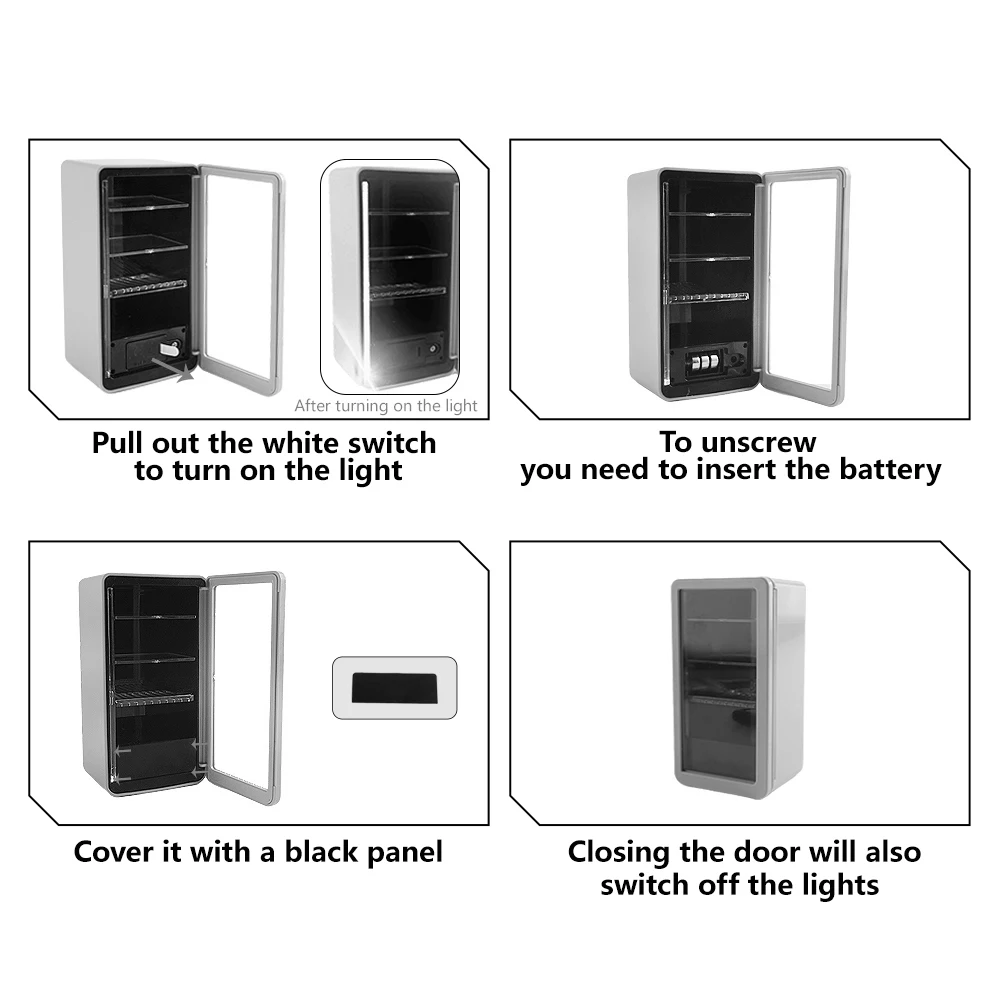 After turning on the light

Pull out the white switch to turn on the light

To unscrew you need to insert the battery

Cover it with a black panel

Closing the door will also switch off the lights