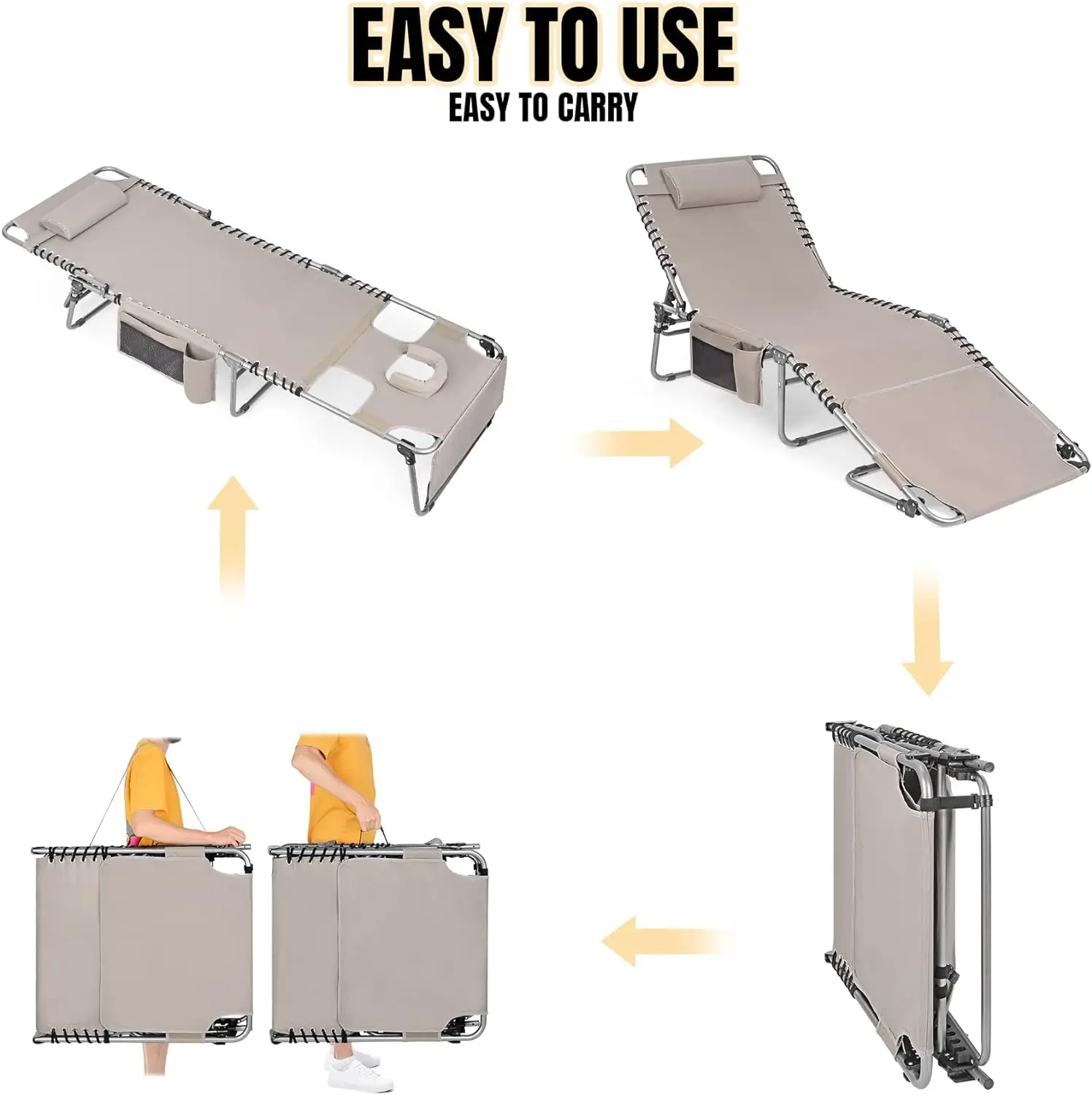 EASY TO USE
EASY TO CARRY