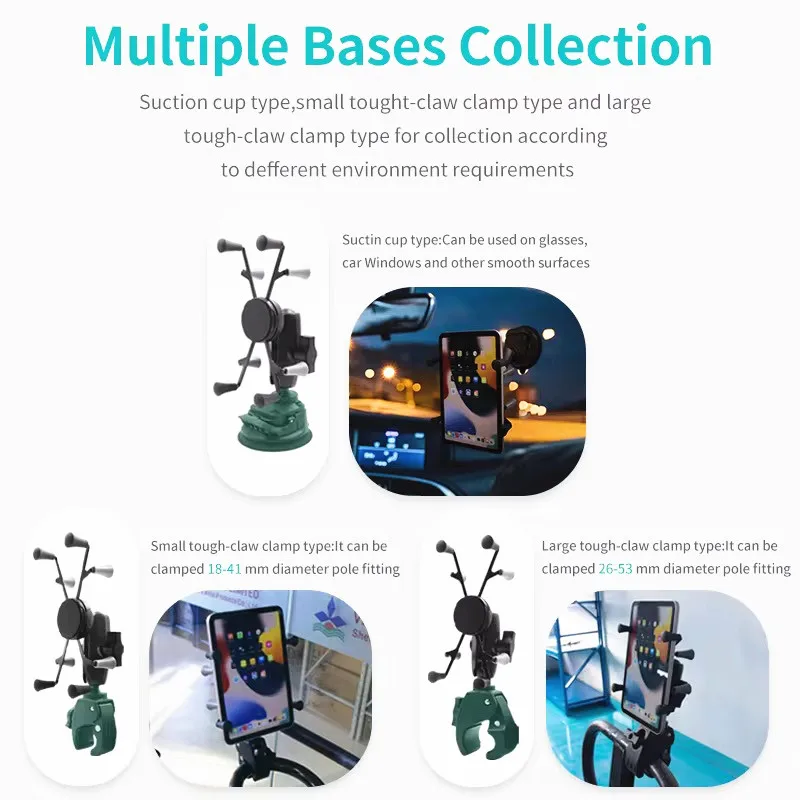 Multiple Bases Collection

Suction cup type,small tought-claw clamp type and large tough-claw clamp type for collection according to defferent environment requirements

Suctin cup type:Can be used on glasses, car Windows and other smooth surfaces

Small tough-claw clamp type:It can be clamped 18-41 mm diameter pole fitting

Large tough-claw clamp type:It can be clamped 26-53 mm diameter pole fitting