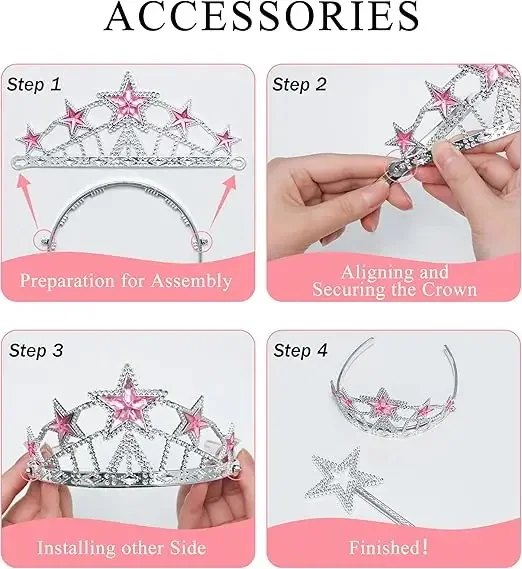 ACCESSORIES

Step 1

Preparation for Assembly

Step 2

Aligning and Securing the Crown

Step 3

Installing other Side

Step 4

Finished!