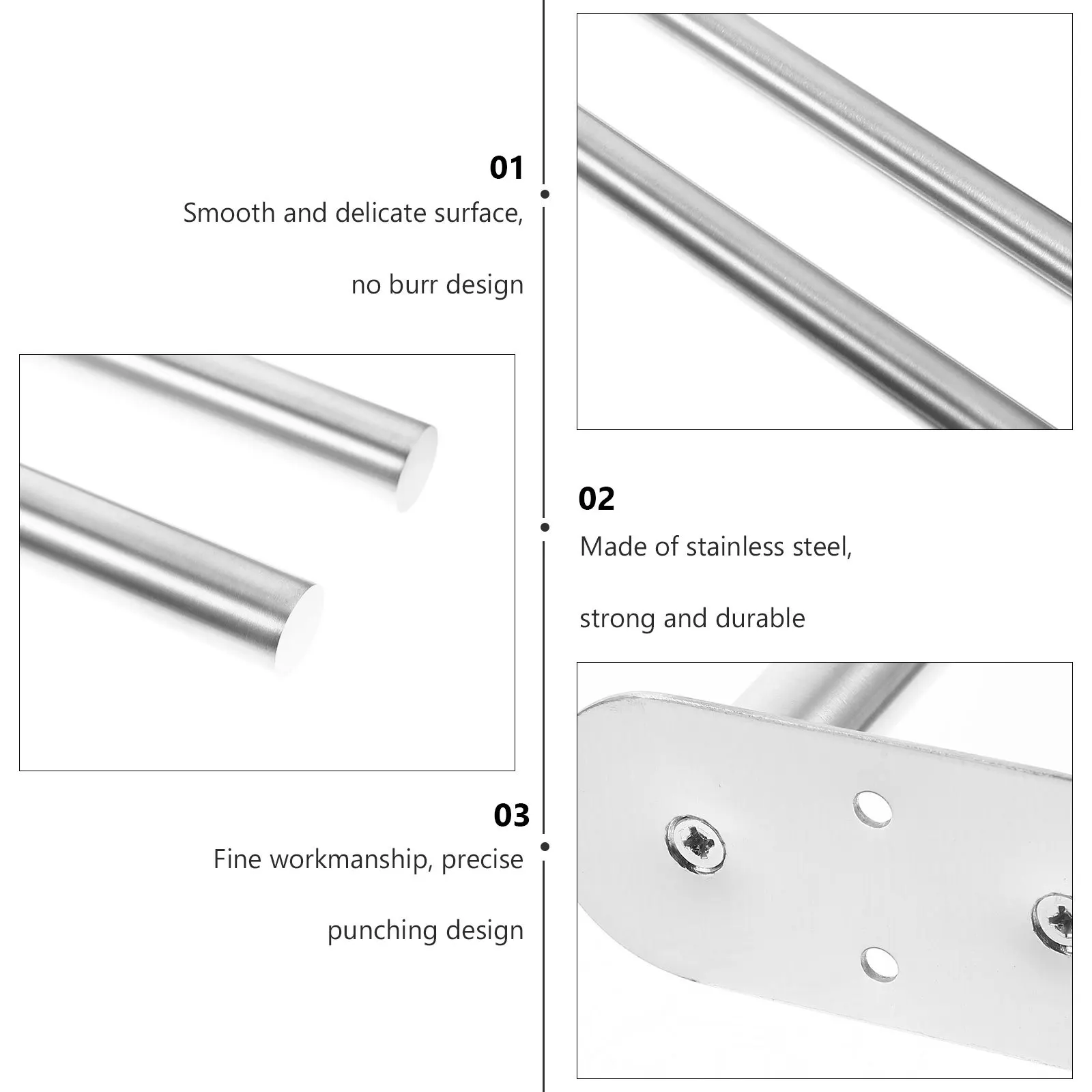 01
Smooth and delicate surface,

no burr design

02
Made of stainless steel,

strong and durable

03
Fine workmanship, precise

punching design