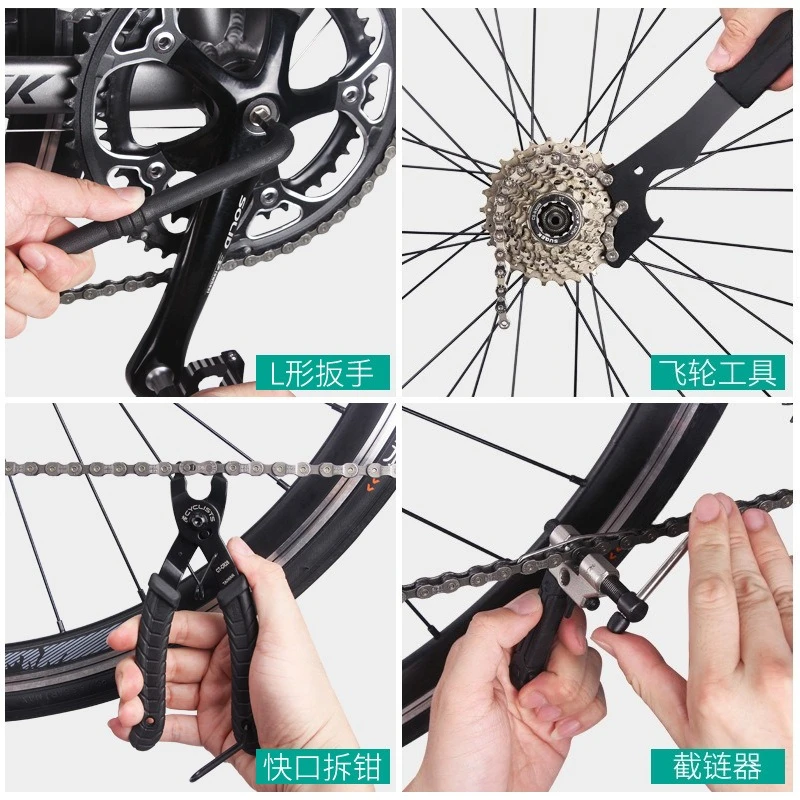 SOLID

L形扳手

飞轮工具

CYCLISTS

快口拆钳

截链器