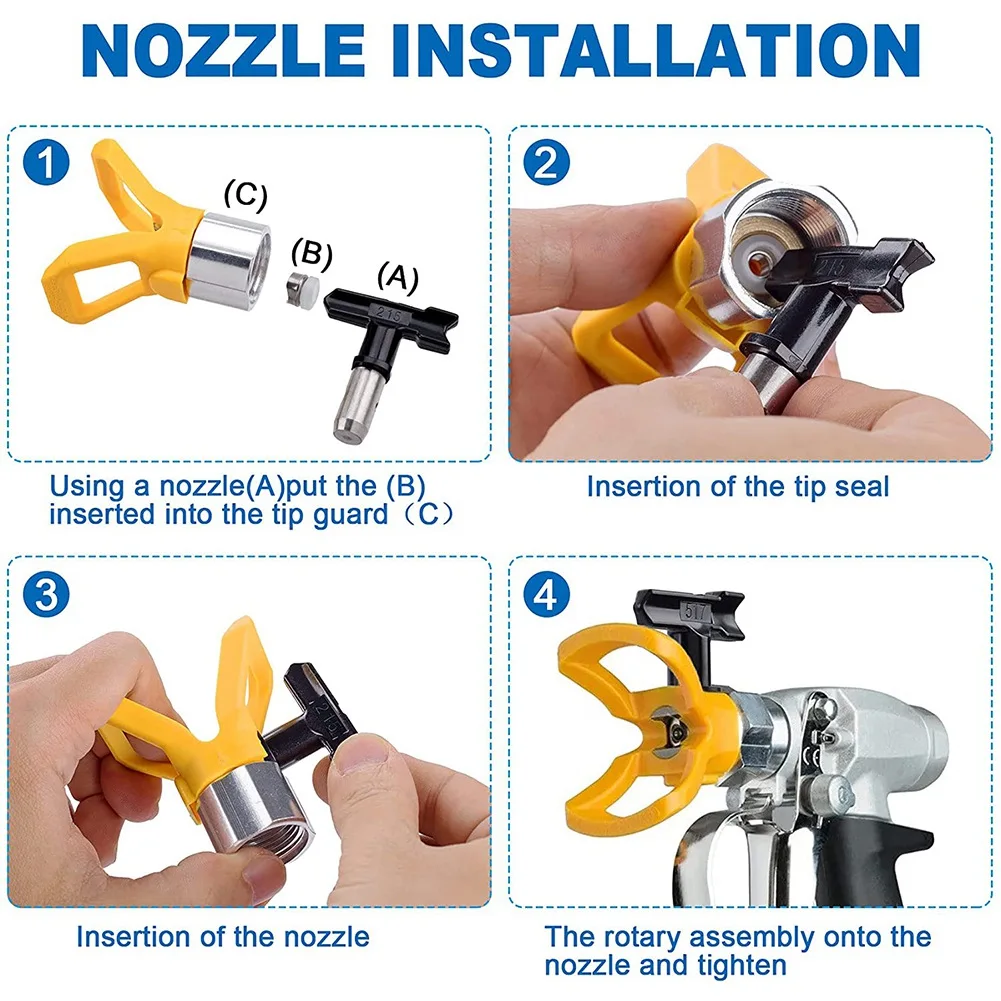 NOZZLE INSTALLATION

1

(C)

(B)

(A)

215

Using a nozzle(A)put the (B) inserted into the tip guard（C）

2

215

Insertion of the tip seal

3

215

Insertion of the nozzle

4

517

The rotary assembly onto the nozzle and tighten