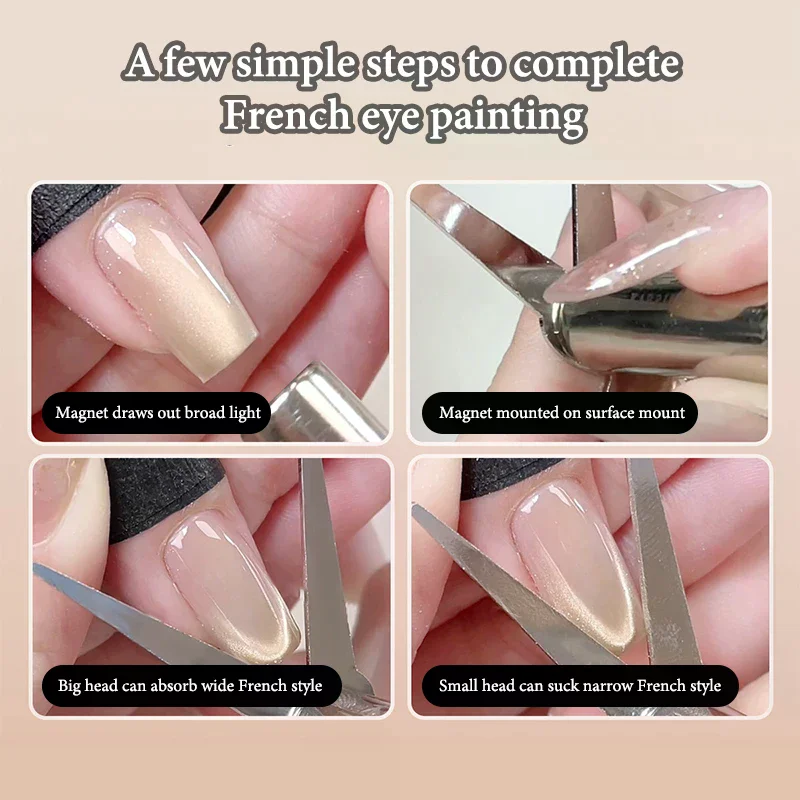 A few simple steps to complete French eye painting

Magnet draws out broad light

Magnet mounted on surface mount

Big head can absorb wide French style

Small head can suck narrow French style