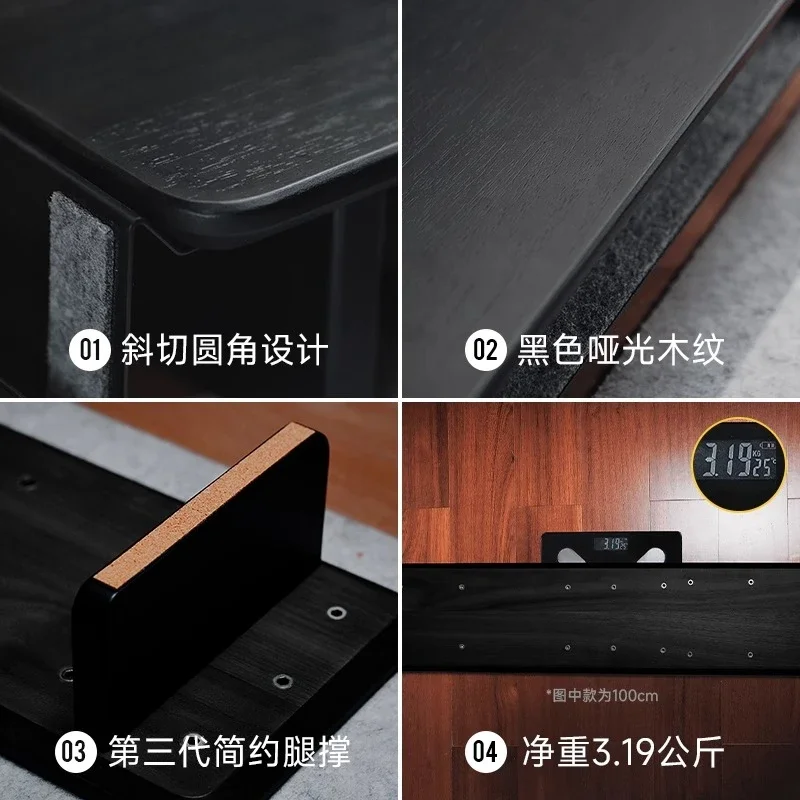 01 斜切圆角设计

02 黑色哑光木纹

03 第三代简约腿撑

3.19 KG 25°C

3.19

*图中款为100cm

04 净重3.19公斤