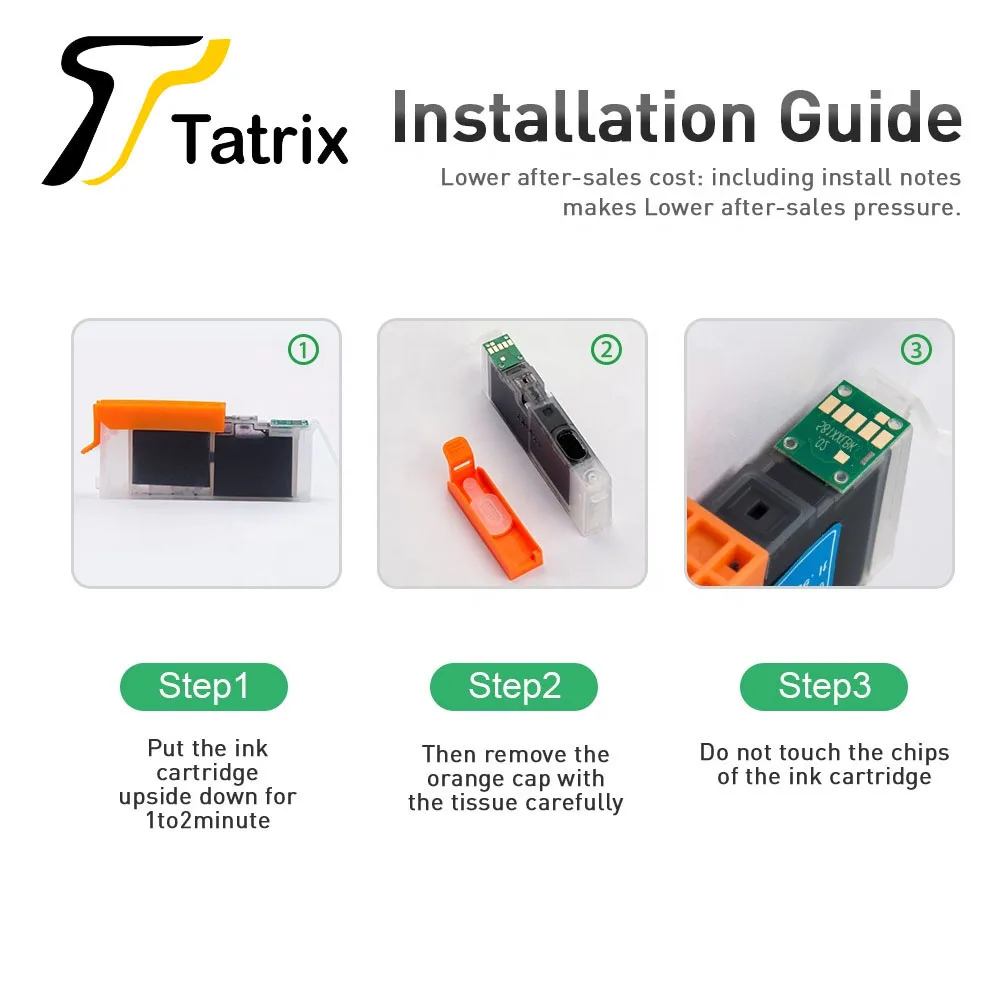 Tatrix

Installation Guide

Lower after-sales cost: including install notes makes Lower after-sales pressure.

①

②

③

281XXLBK
CS

Step1

Put the ink cartridge upside down for 1to2minute

Step2

Then remove the orange cap with the tissue carefully

Step3

Do not touch the chips of the ink cartridge