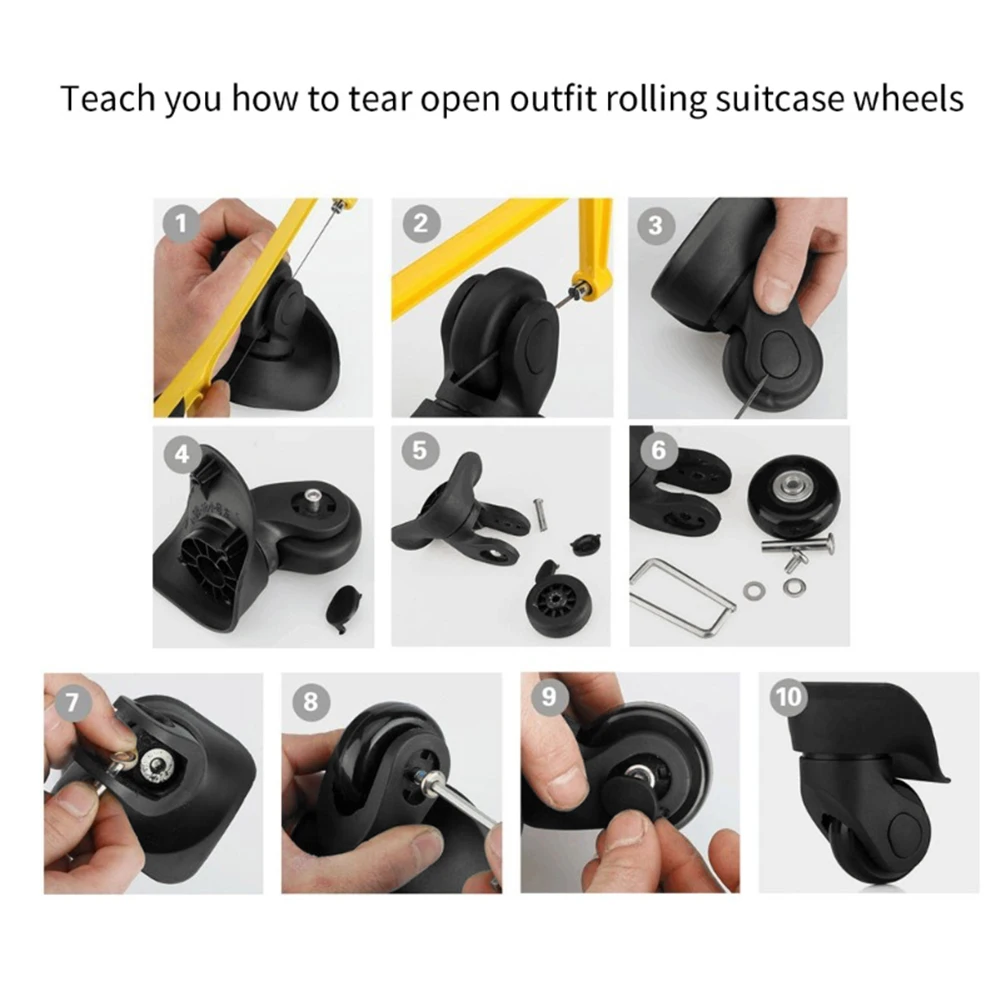 Teach you how to tear open outfit rolling suitcase wheels

1

2

3

4

5

6

7

8

9

10