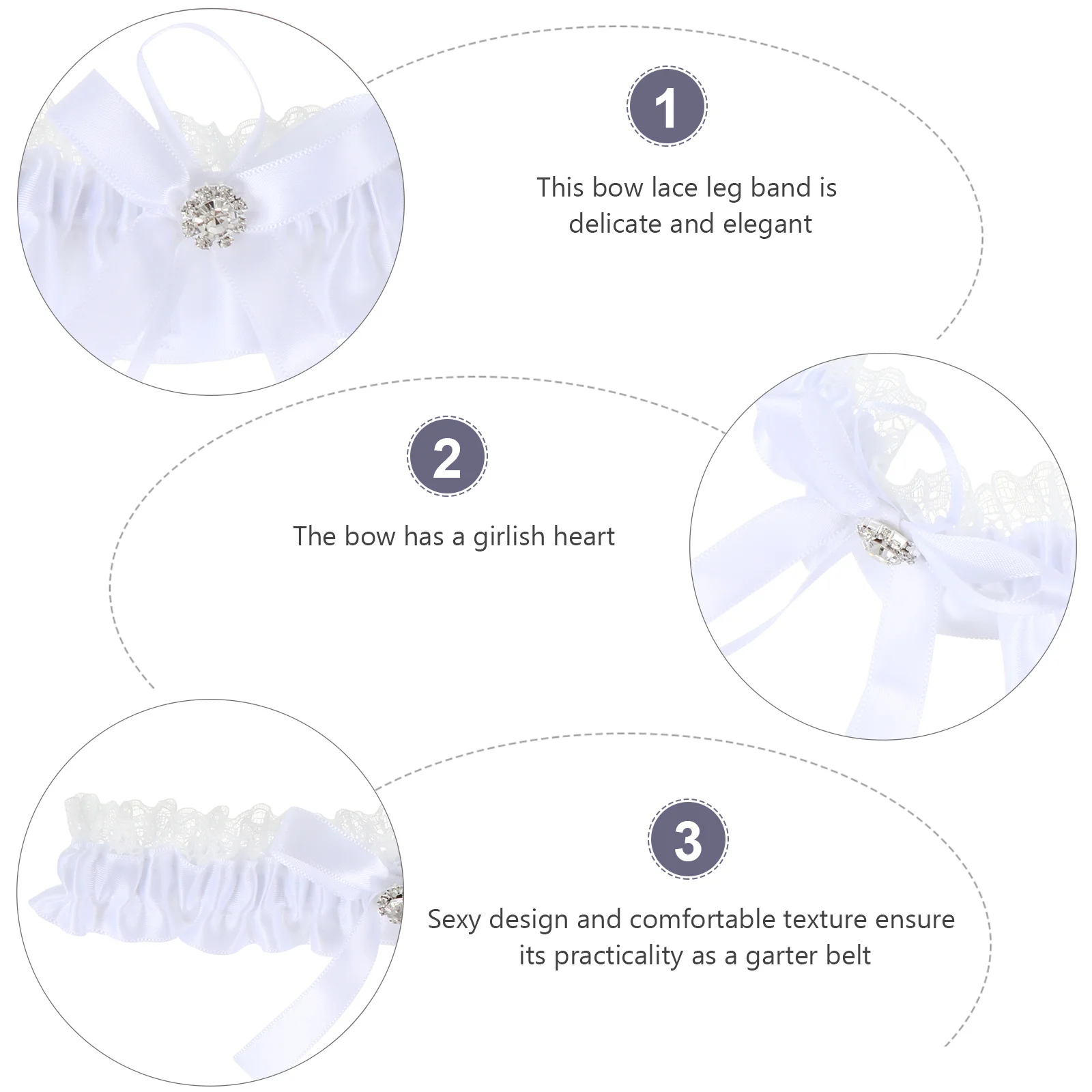 1

This bow lace leg band is delicate and elegant

2

The bow has a girlish heart

3

Sexy design and comfortable texture ensure its practicality as a garter belt