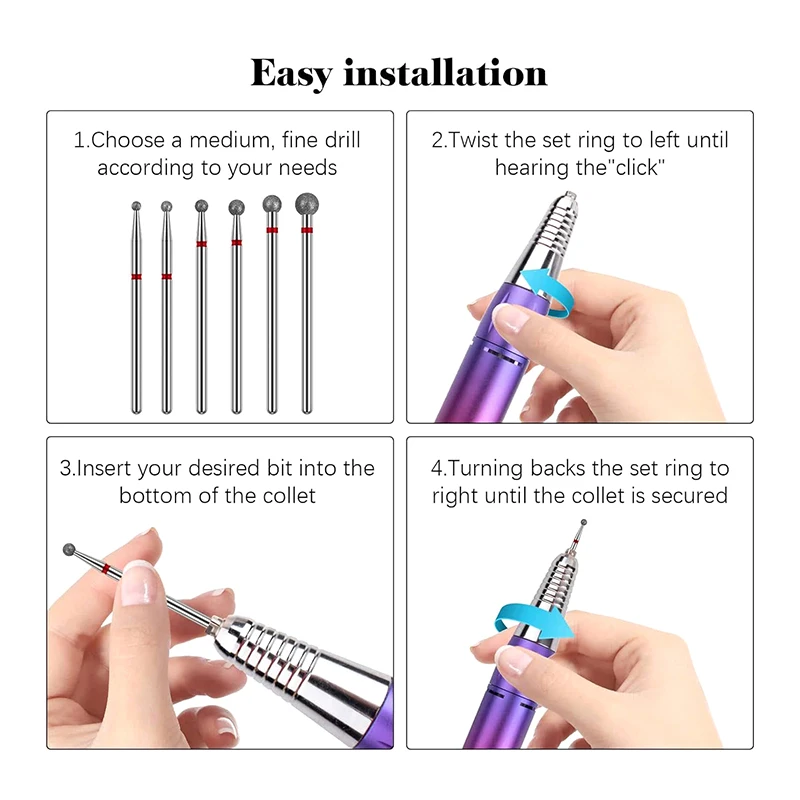 Easy installation

1.Choose a medium, fine drill according to your needs

2.Twist the set ring to left until hearing the"click"

3.Insert your desired bit into the bottom of the collet

4.Turning backs the set ring to right until the collet is secured