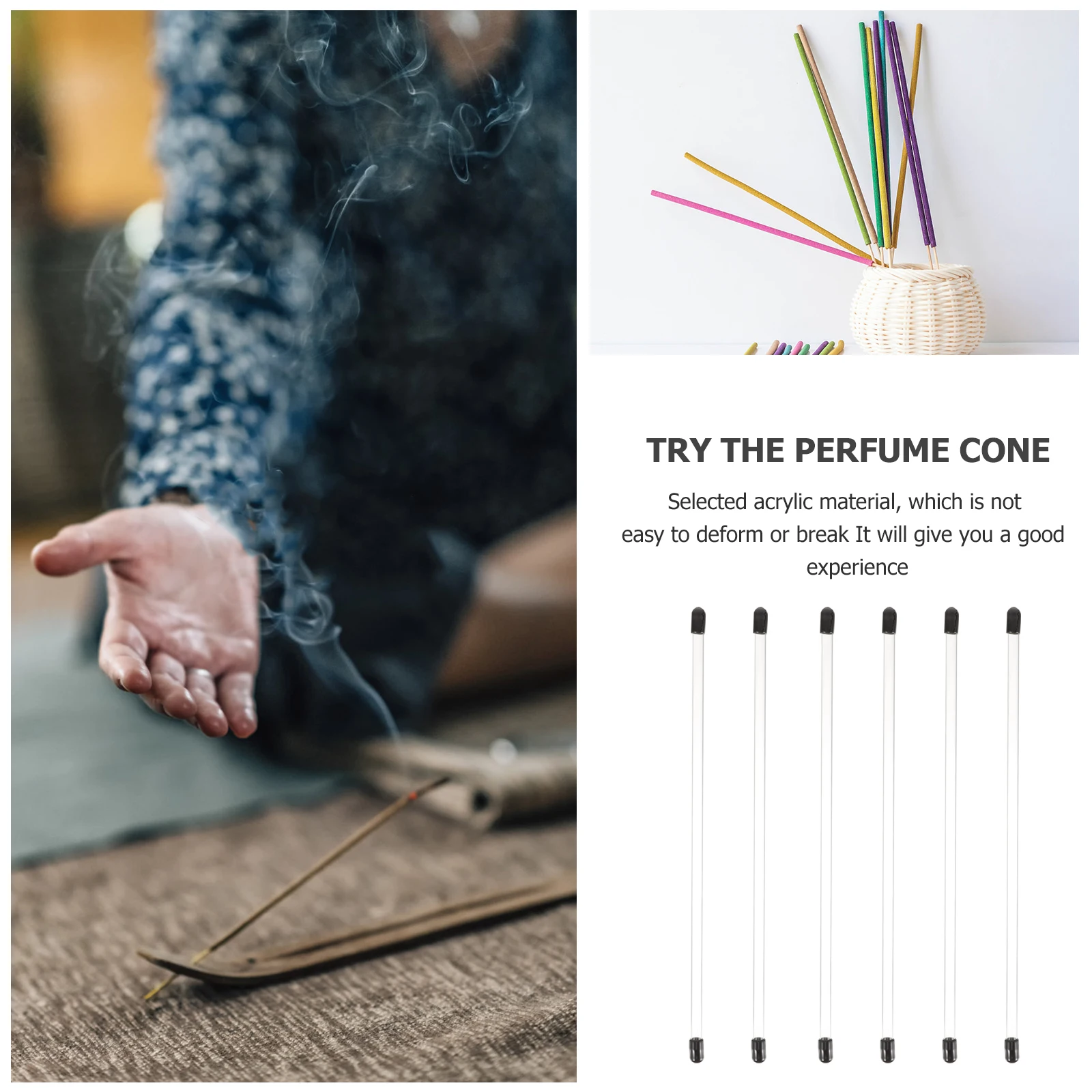 TRY THE PERFUME CONE

Selected acrylic material, which is not easy to deform or break It will give you a good experience