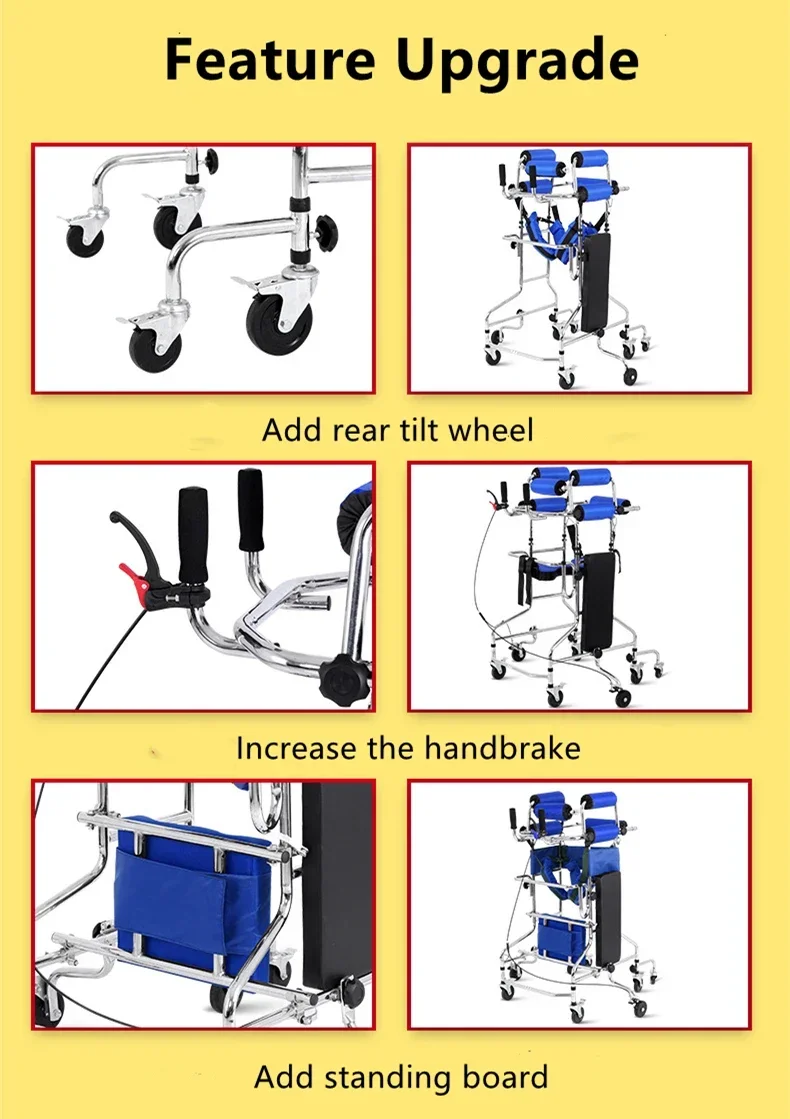 Feature Upgrade

Add rear tilt wheel

Increase the handbrake

Add standing board