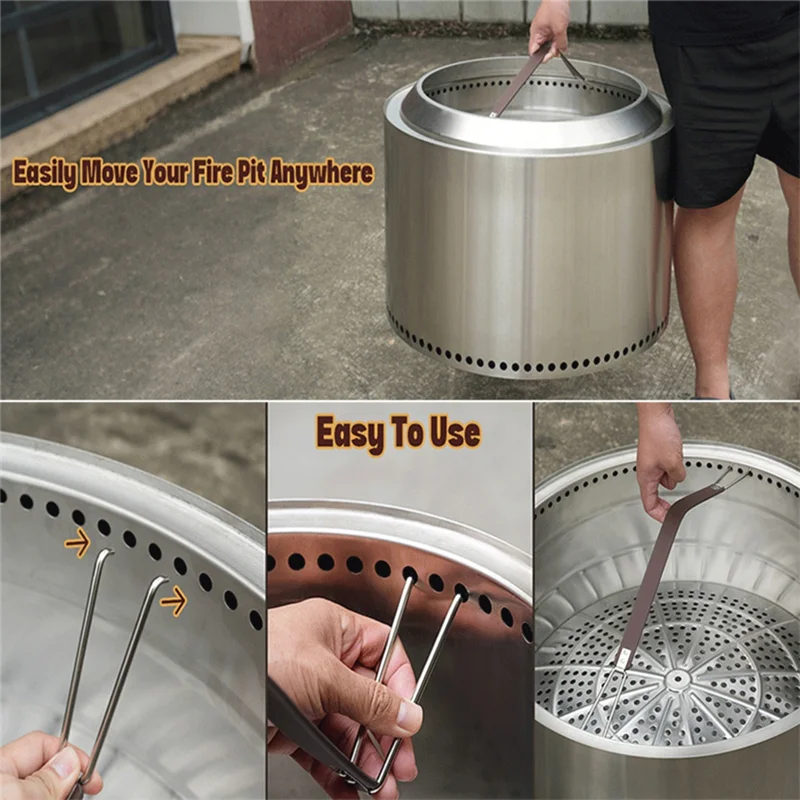 Easily Move Your Fire Pit Anywhere

Easy To Use