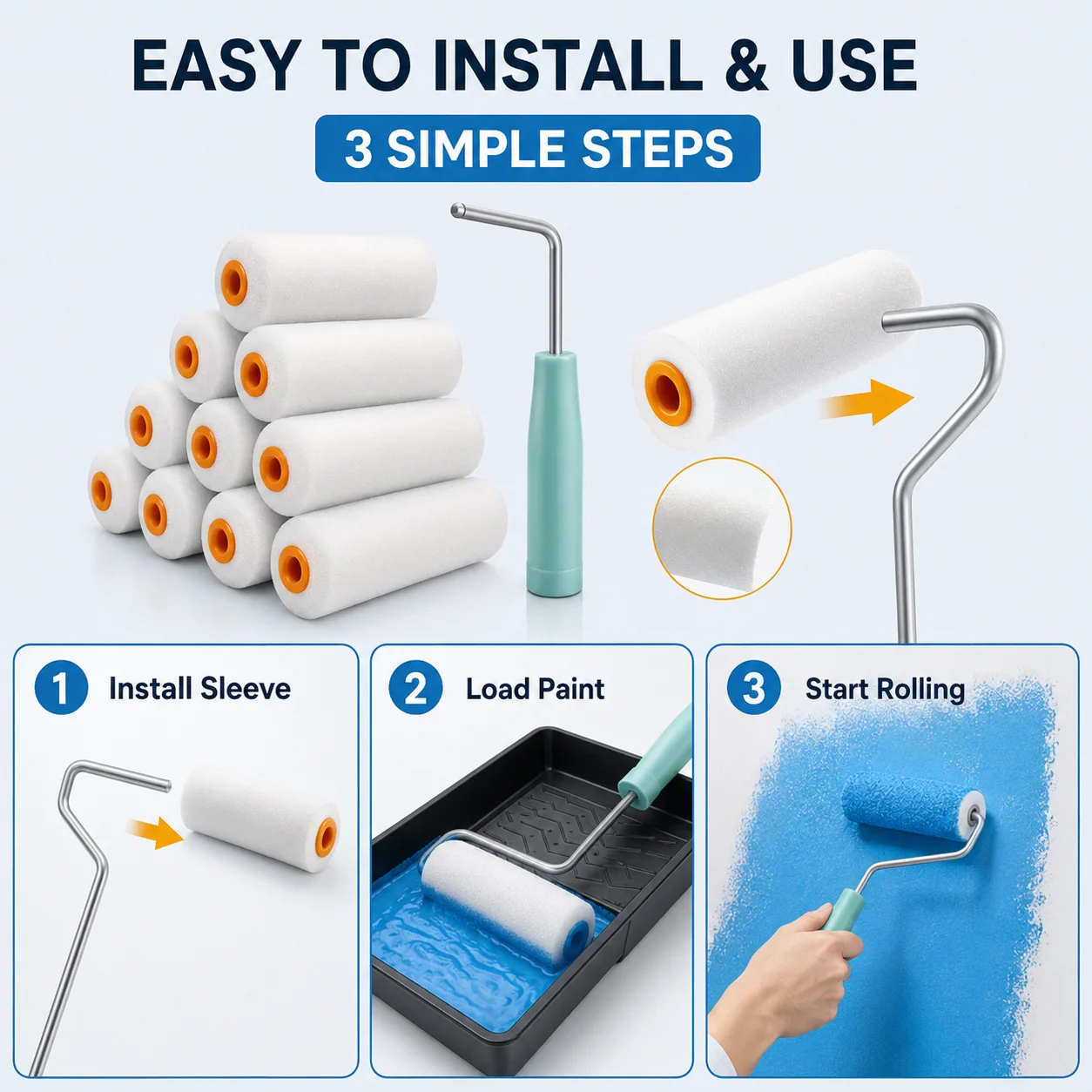 EASY TO INSTALL & USE

3 SIMPLE STEPS

1 Install Sleeve

2 Load Paint

3 Start Rolling