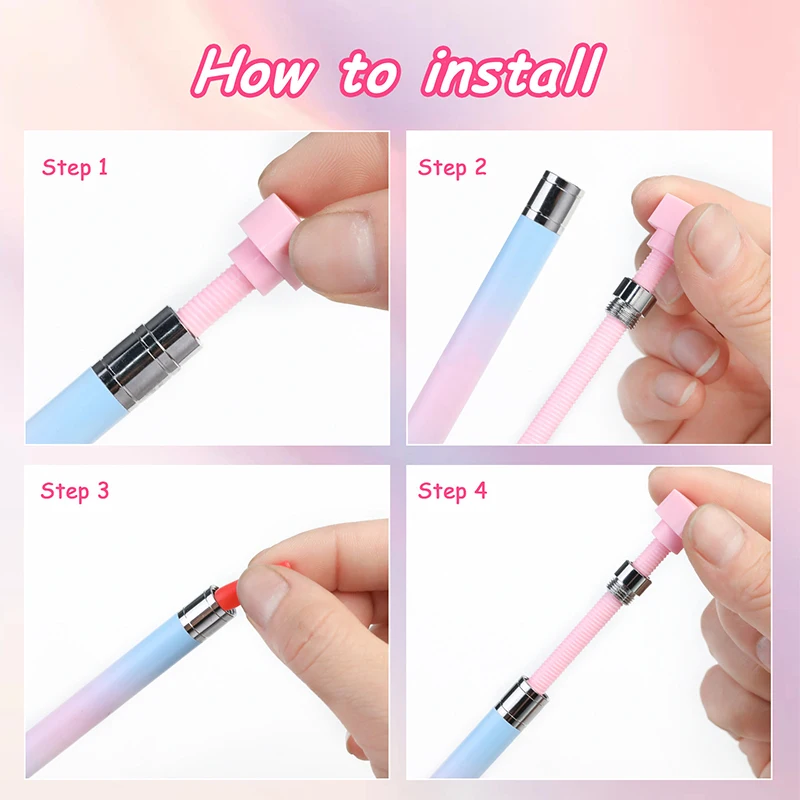 How to install

Step 1

Step 2

Step 3

Step 4