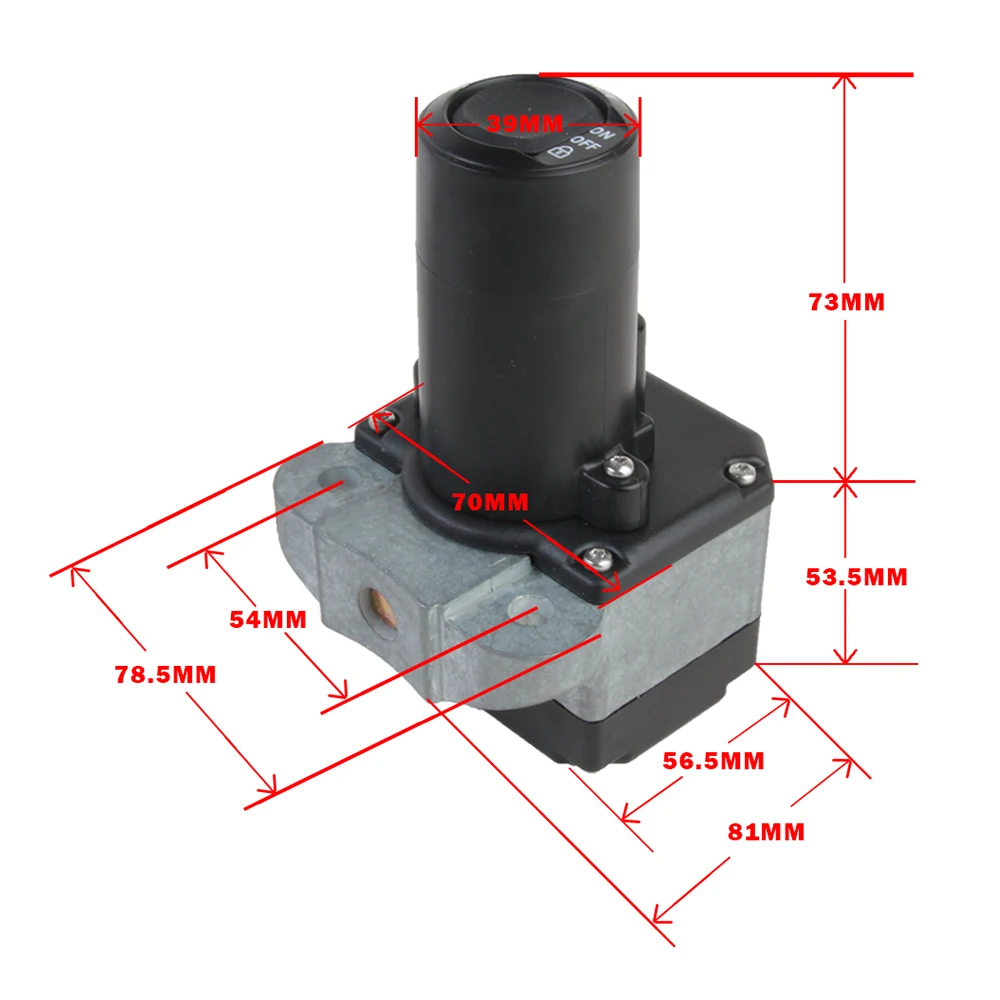 39MM
ON
OFF
73MM
70MM
53.5MM
54MM
78.5MM
56.5MM
81MM