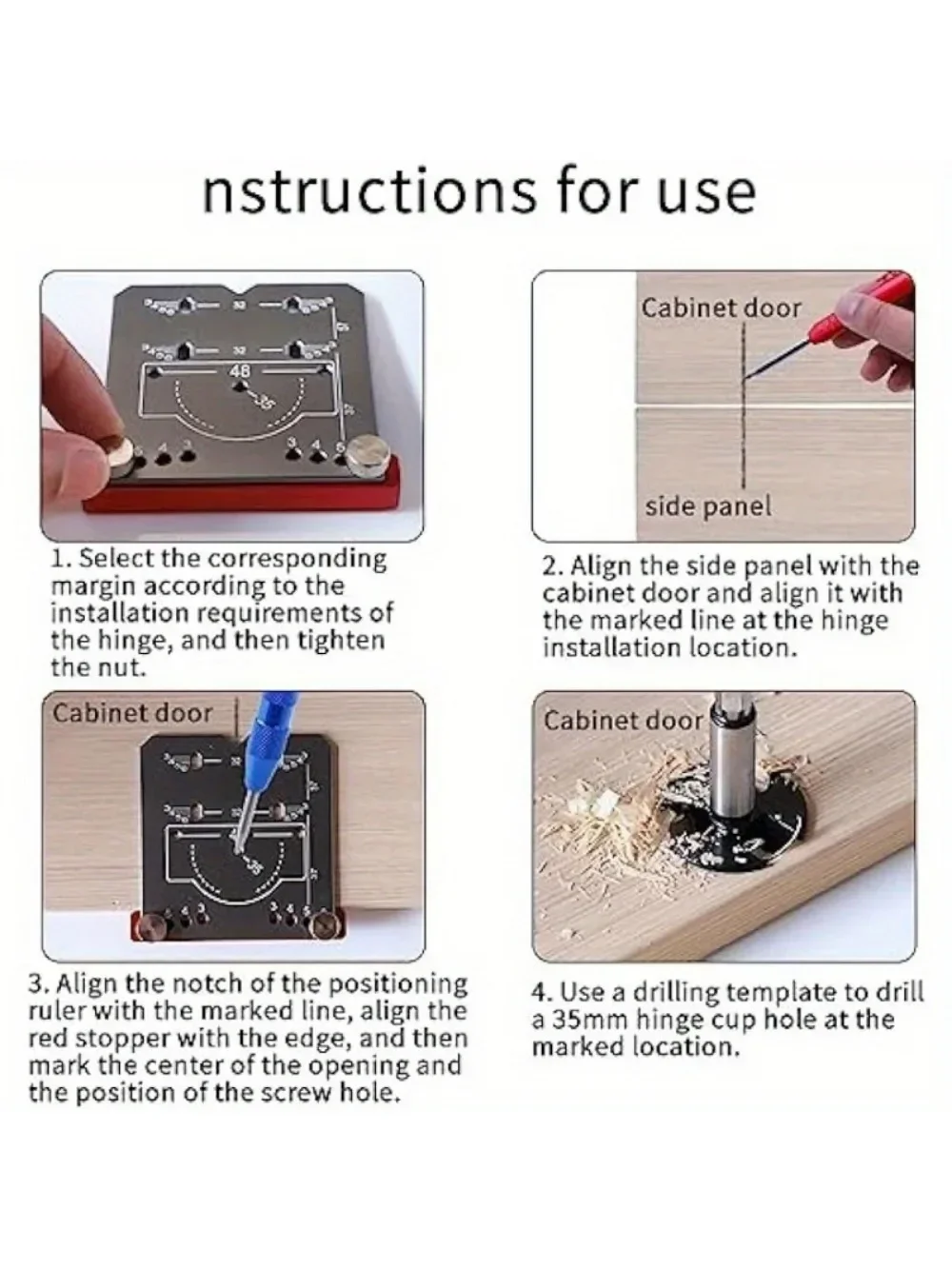 nstructions for use

32
32
48
35
5
4
3
3
4
5

1. Select the corresponding margin according to the installation requirements of the hinge, and then tighten the nut.

Cabinet door

side panel

2. Align the side panel with the cabinet door and align it with the marked line at the hinge installation location.

Cabinet door

3. Align the notch of the positioning ruler with the marked line, align the red stopper with the edge, and then mark the center of the opening and the position of the screw hole.

Cabinet door

4. Use a drilling template to drill a 35mm hinge cup hole at the marked location.