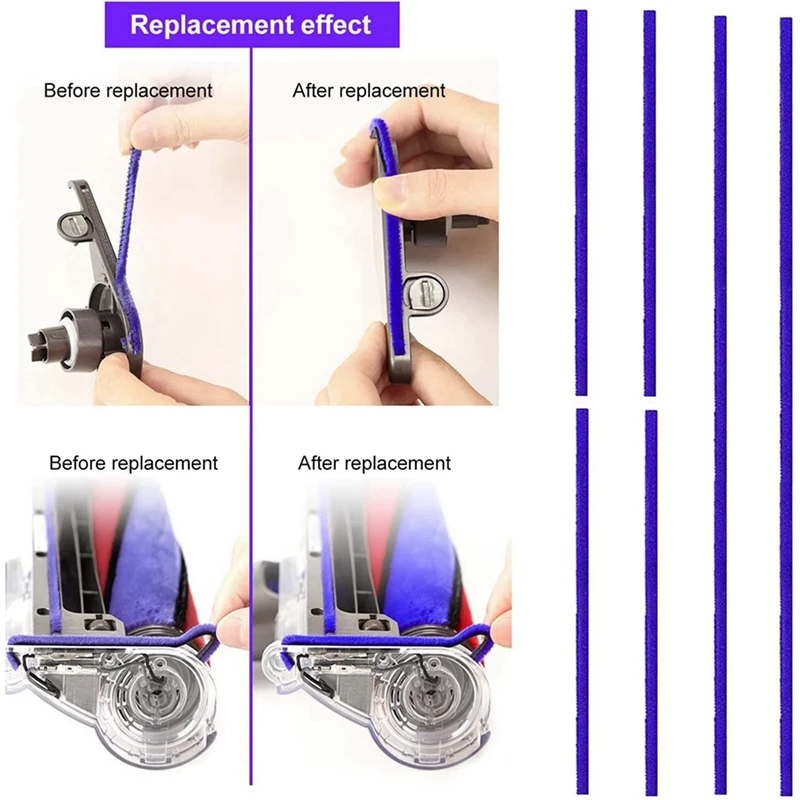 Replacement effect

Before replacement

After replacement

Before replacement

After replacement