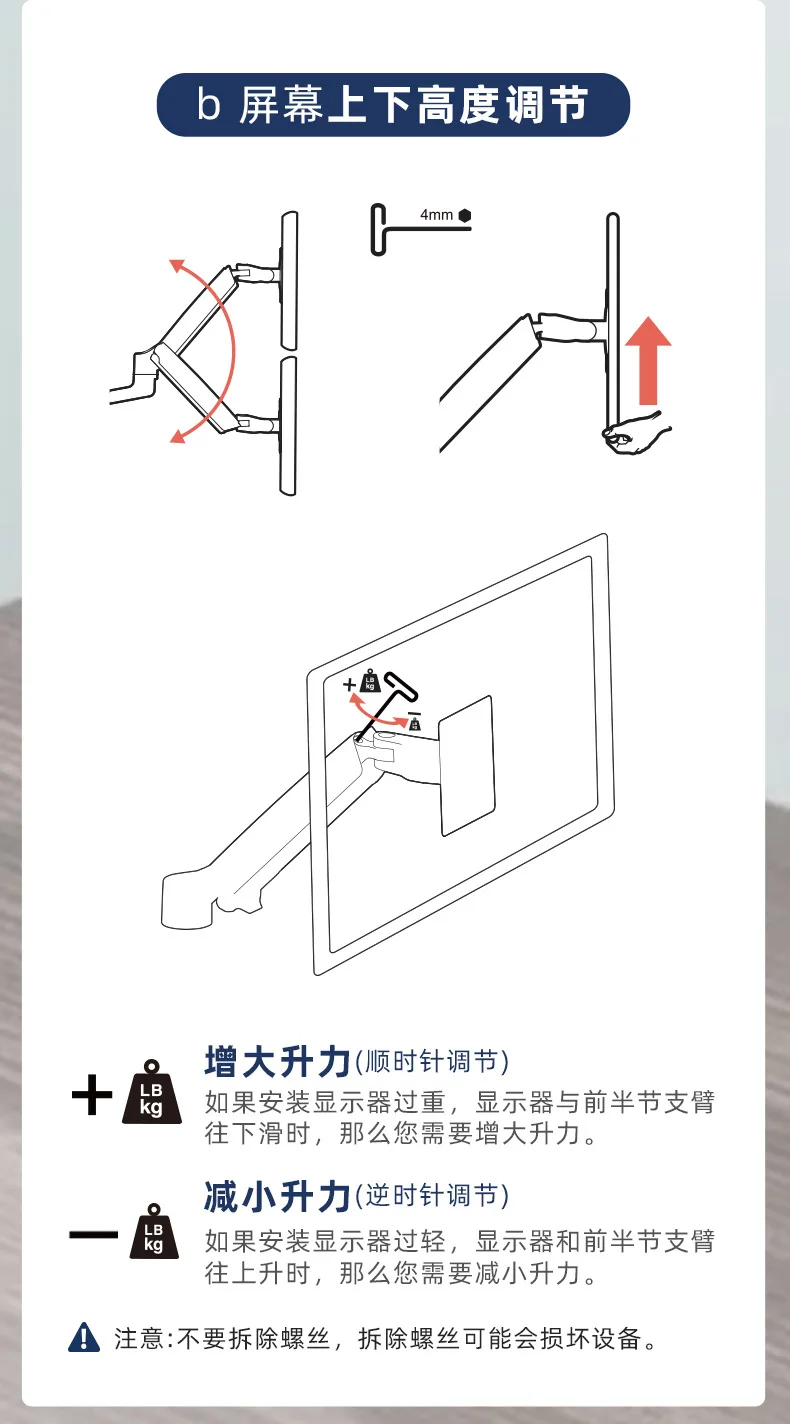 b 屏幕上下高度调节

4mm

+ LB kg

− LB kg

+ LB kg

增大升力(顺时针调节)

如果安装显示器过重，显示器与前半节支臂往下滑时，那么您需要增大升力。

− LB kg

减小升力(逆时针调节)

如果安装显示器过轻，显示器和前半节支臂往上升时，那么您需要减小升力。

注意:不要拆除螺丝，拆除螺丝可能会损坏设备。