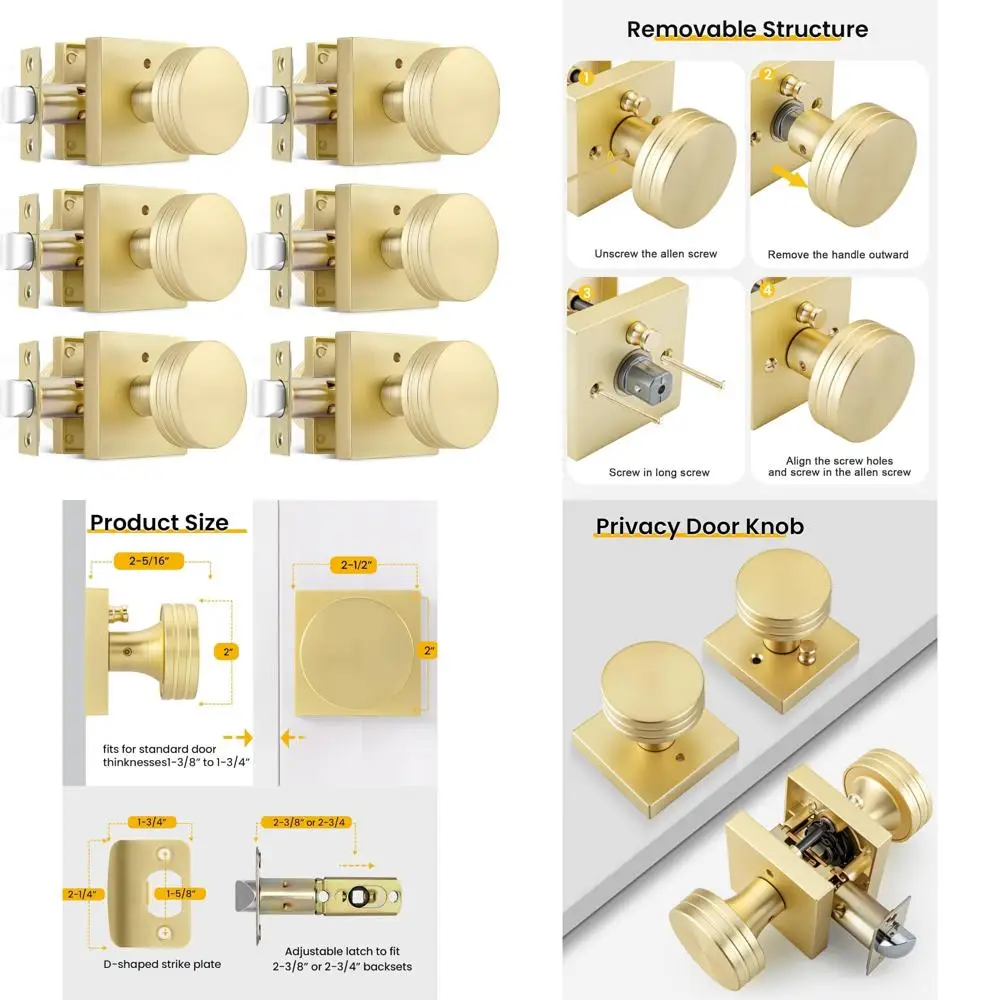 Removable Structure

1
Unscrew the allen screw

2
Remove the handle outward

3
Screw in long screw

4
Align the screw holes and screw in the allen screw

Product Size

2-5/16"
2"
2-1/2"
2"

fits for standard door thinknesses1-3/8" to 1-3/4"

1-3/4"
2-1/4"
1-5/8"
D-shaped strike plate

2-3/8" or 2-3/4
Adjustable latch to fit 2-3/8" or 2-3/4" backsets

Privacy Door Knob