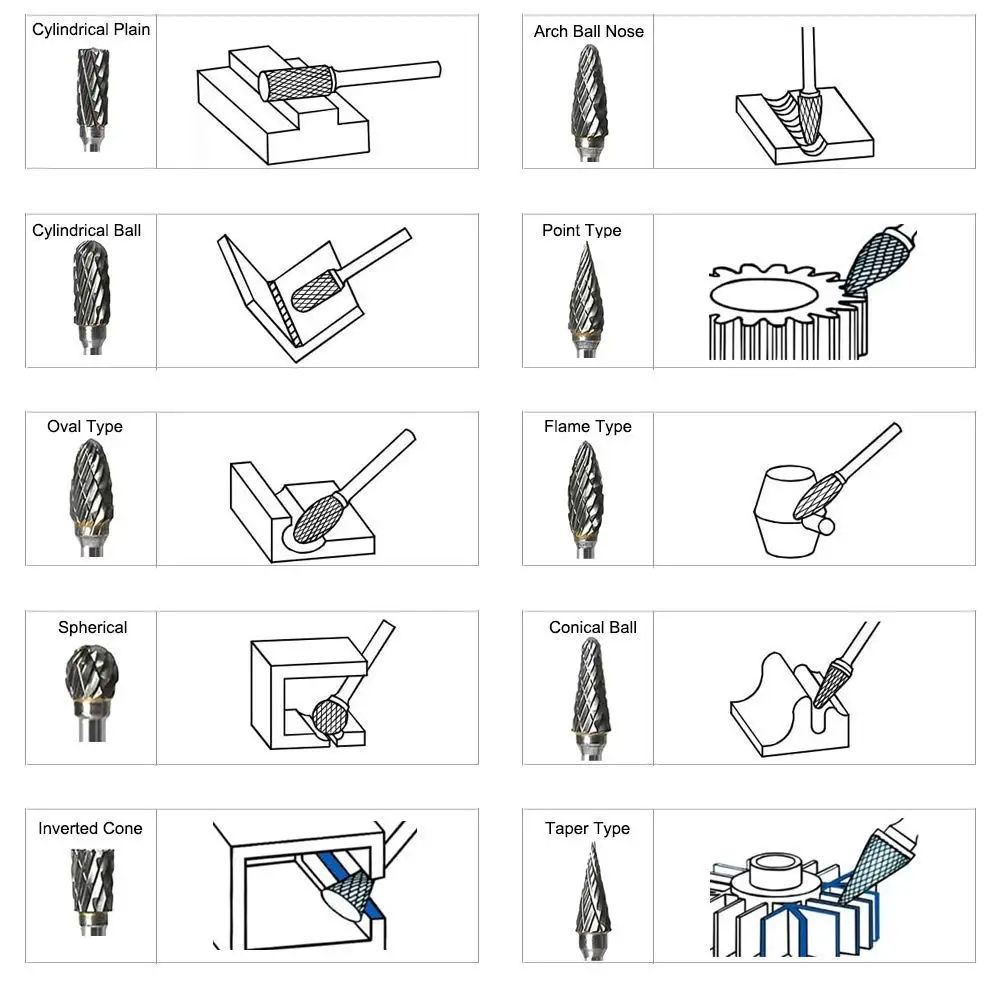 Cylindrical Plain

Cylindrical Ball

Oval Type

Spherical

Inverted Cone

Arch Ball Nose

Point Type

Flame Type

Conical Ball

Taper Type