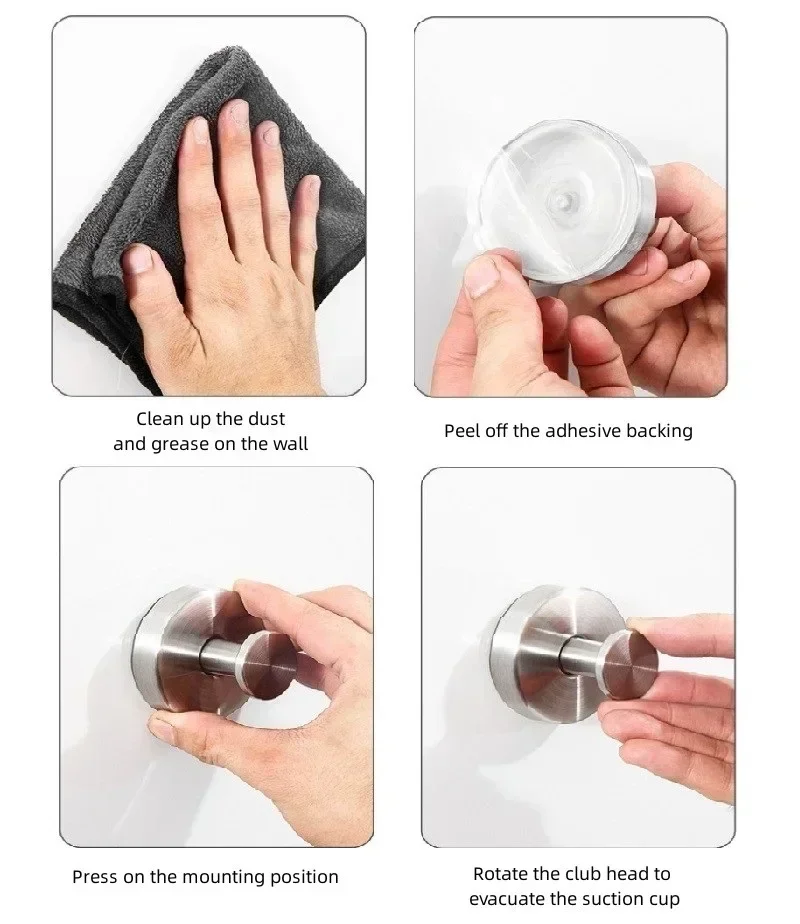 Clean up the dust
and grease on the wall

Peel off the adhesive backing

Press on the mounting position

Rotate the club head to
evacuate the suction cup