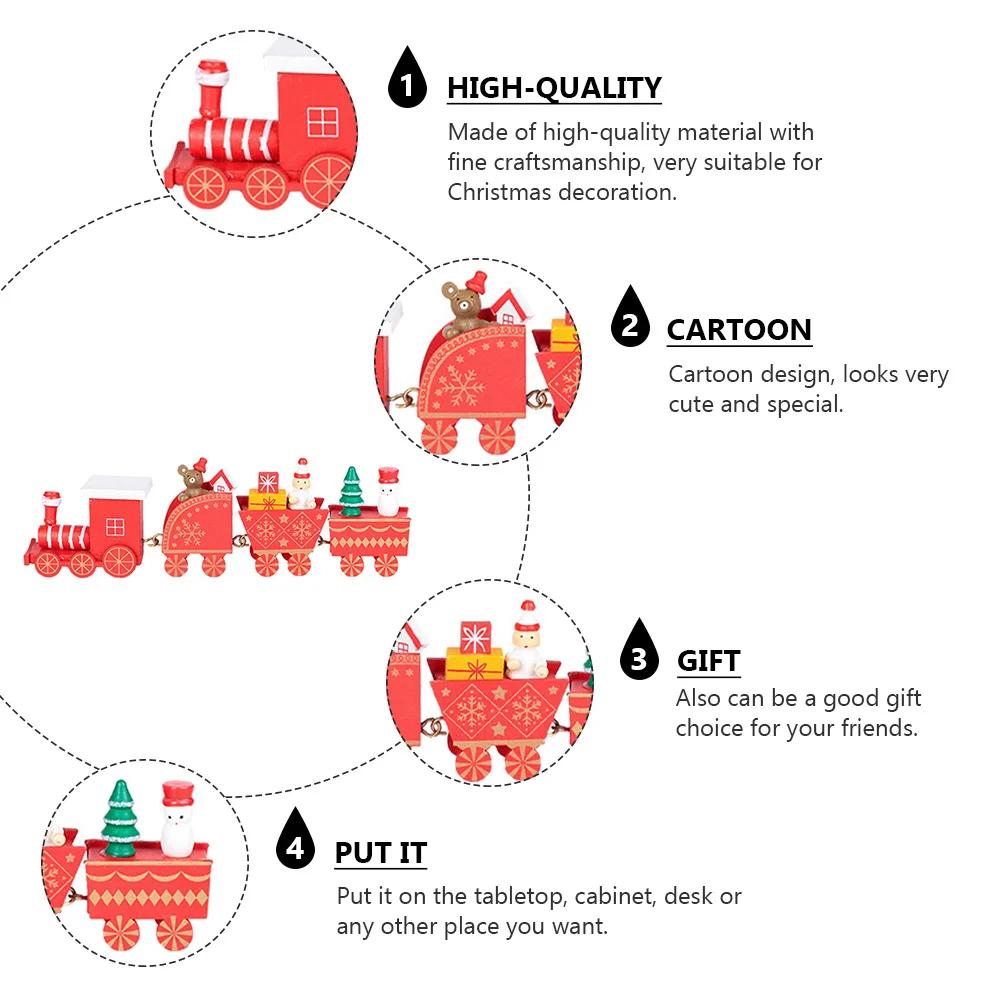 1 HIGH-QUALITY
Made of high-quality material with fine craftsmanship, very suitable for Christmas decoration.

2 CARTOON
Cartoon design, looks very cute and special.

3 GIFT
Also can be a good gift choice for your friends.

4 PUT IT
Put it on the tabletop, cabinet, desk or any other place you want.