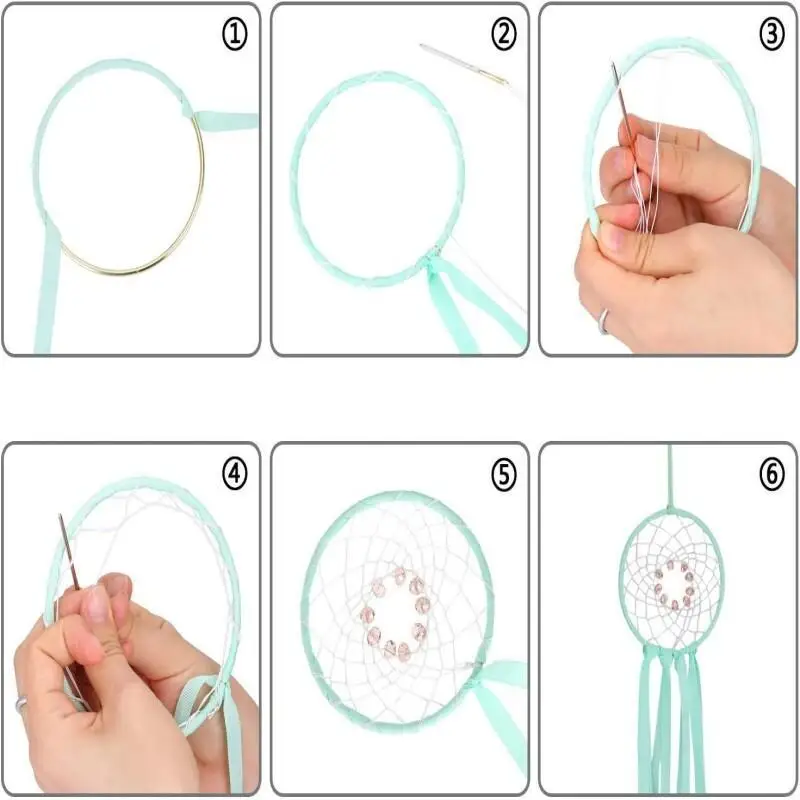 ①
②
③
④
⑤
⑥