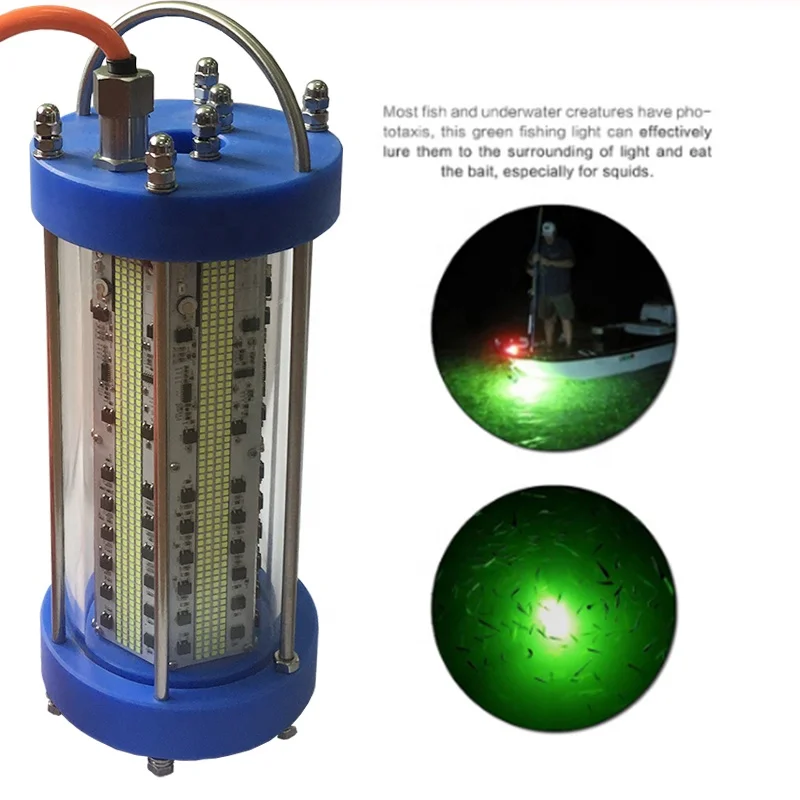 Most fish and underwater creatures have phototaxis, this green fishing light can effectively lure them to the surrounding of light and eat the bait, especially for squids.