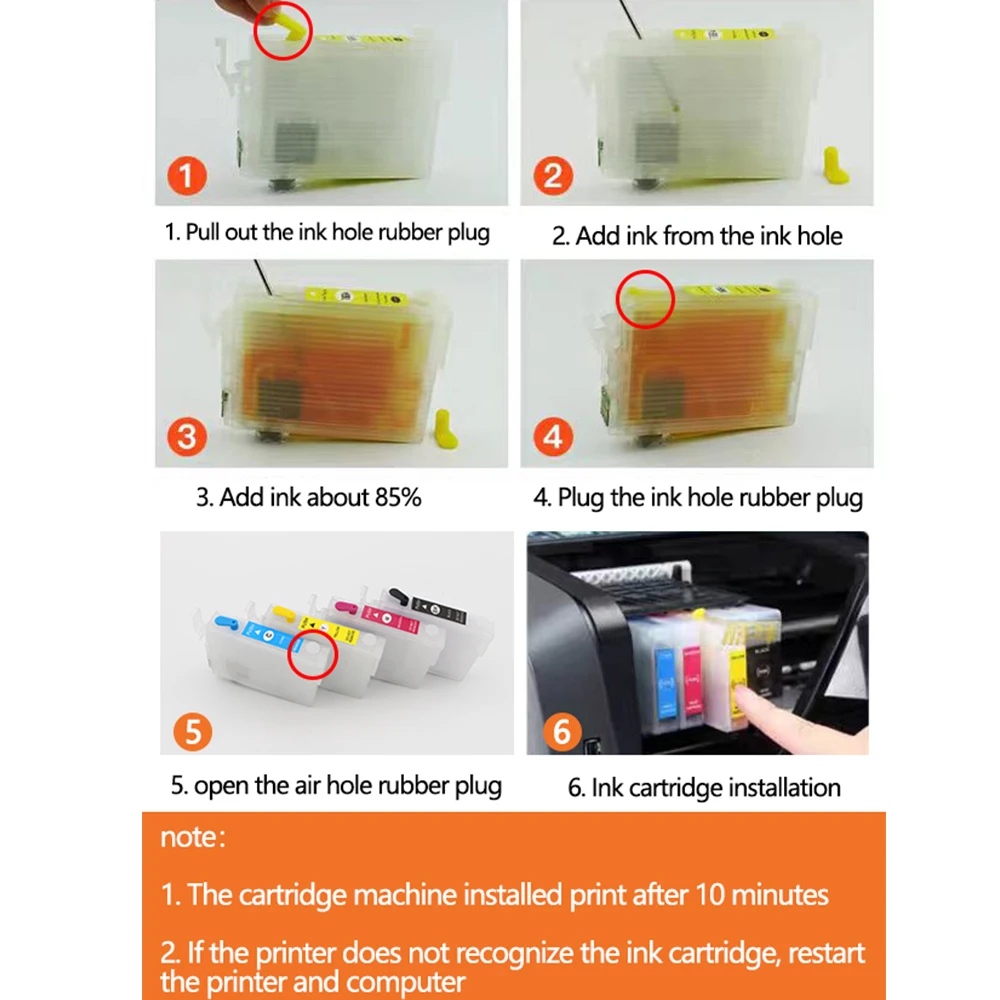 1

1. Pull out the ink hole rubber plug

2

2. Add ink from the ink hole

3

3. Add ink about 85%

4

4. Plug the ink hole rubber plug

5

5. open the air hole rubber plug

6

6. Ink cartridge installation

note:

1. The cartridge machine installed print after 10 minutes

2. If the printer does not recognize the ink cartridge, restart the printer and computer