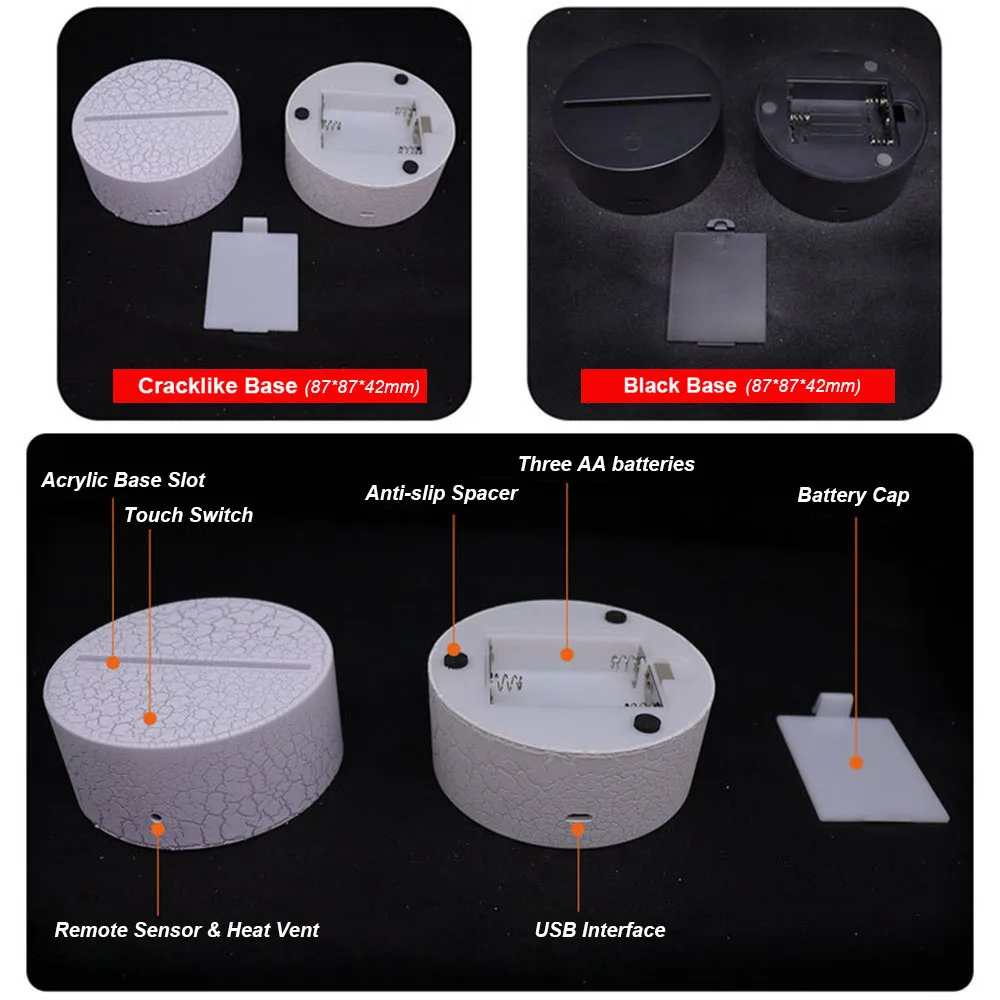 Cracklike Base (87*87*42mm)

Black Base (87*87*42mm)

Acrylic Base Slot

Touch Switch

Anti-slip Spacer

Three AA batteries

Battery Cap

Remote Sensor & Heat Vent

USB Interface