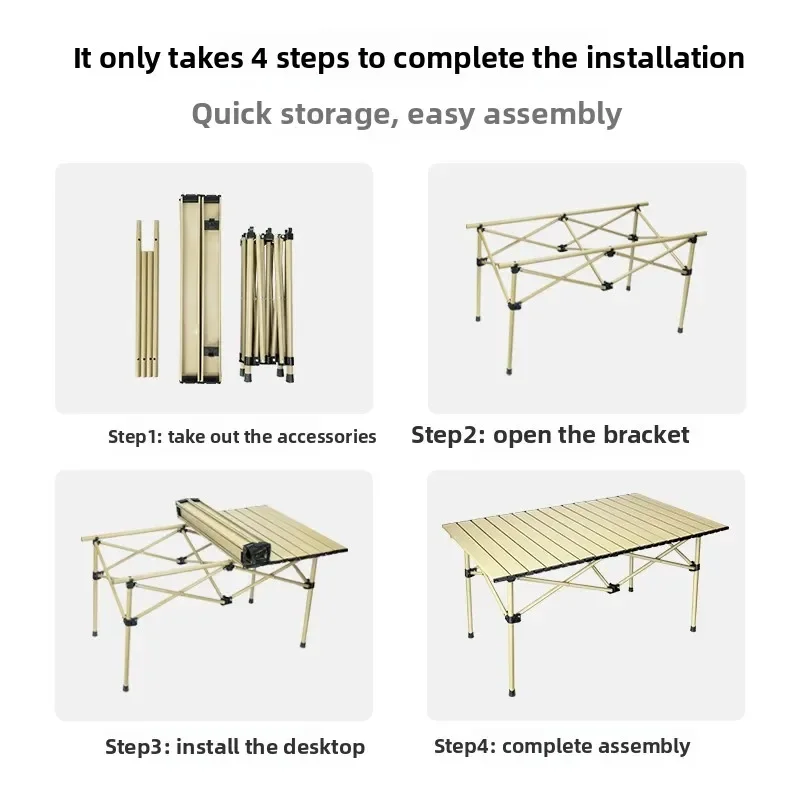 It only takes 4 steps to complete the installation

Quick storage, easy assembly

Step1: take out the accessories

Step2: open the bracket

Step3: install the desktop

Step4: complete assembly