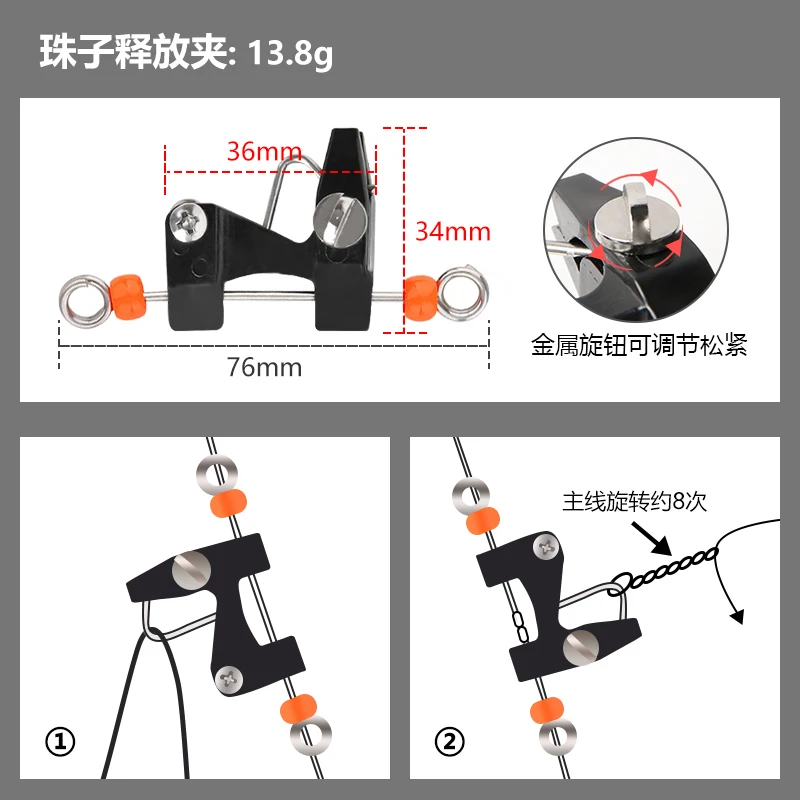 珠子释放夹: 13.8g

36mm

34mm

76mm

金属旋钮可调节松紧

①

主线旋转约8次

②