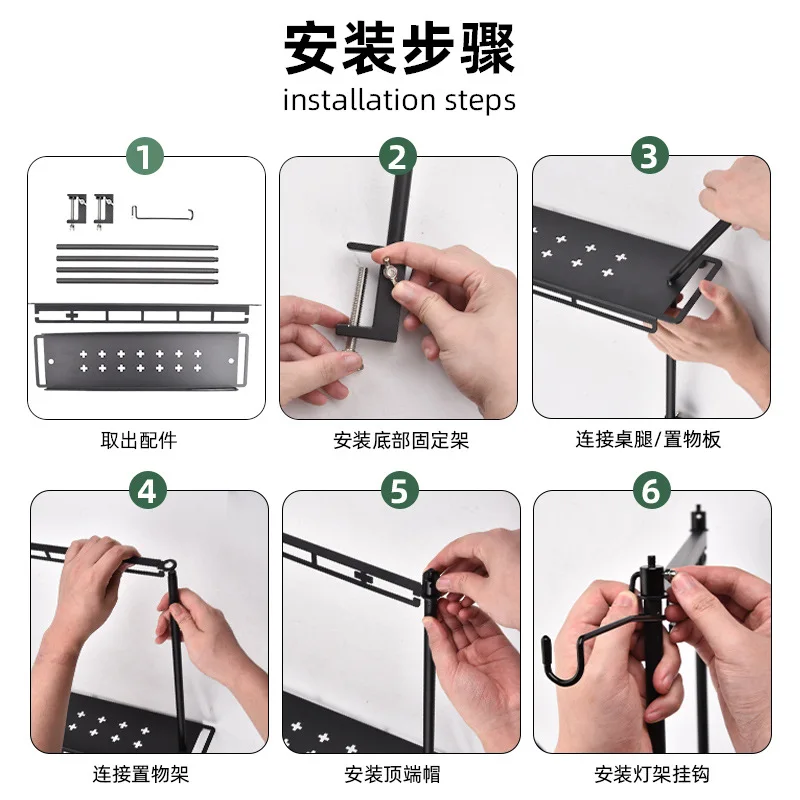 安装步骤
installation steps

1
取出配件

2
安装底部固定架

3
连接桌腿/置物板

4
连接置物架

5
安装顶端帽

6
安装灯架挂钩