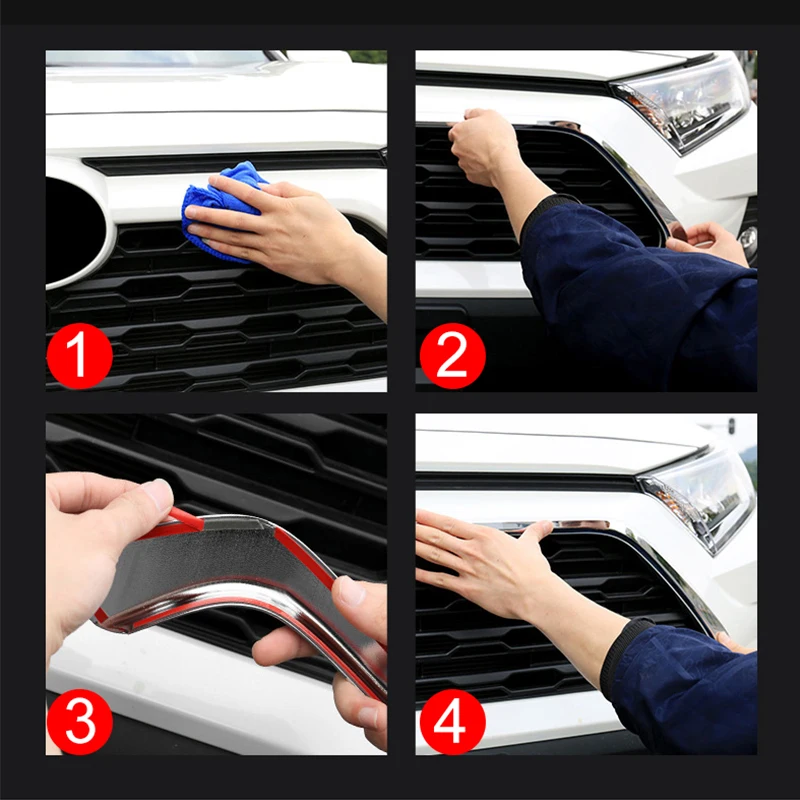 1

2

3

4