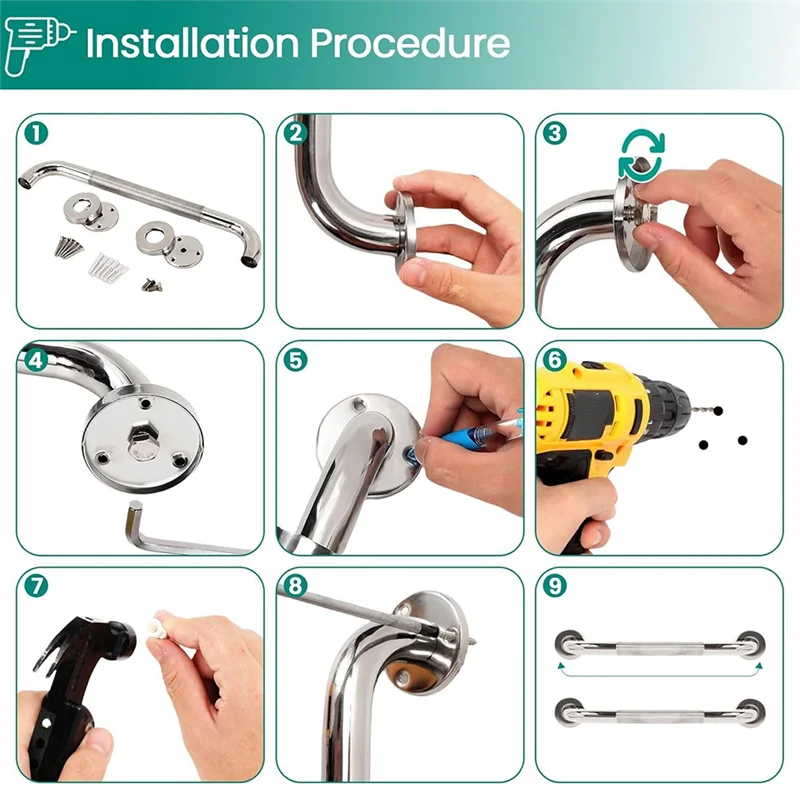 Installation Procedure

1

2

3

4

5

6

7

8

9