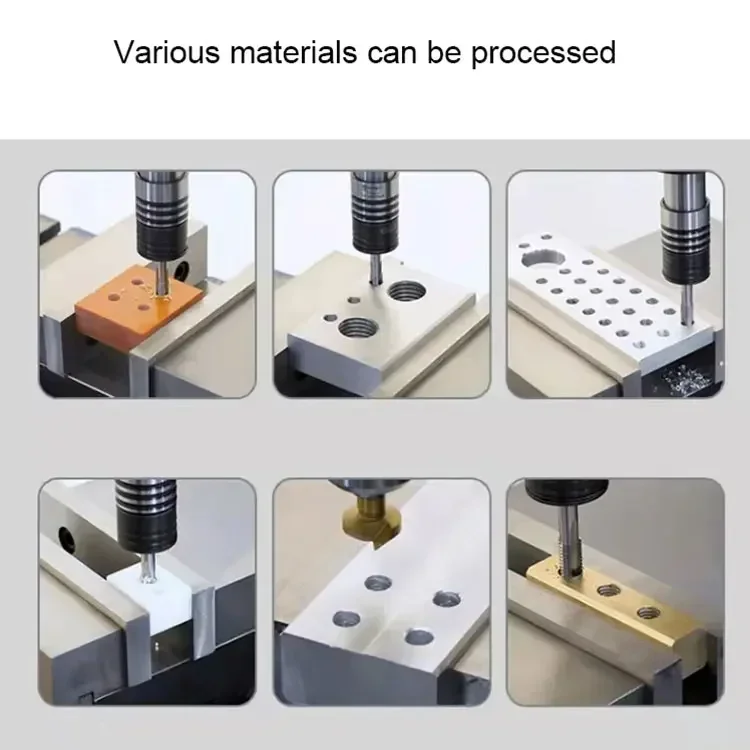 Various materials can be processed