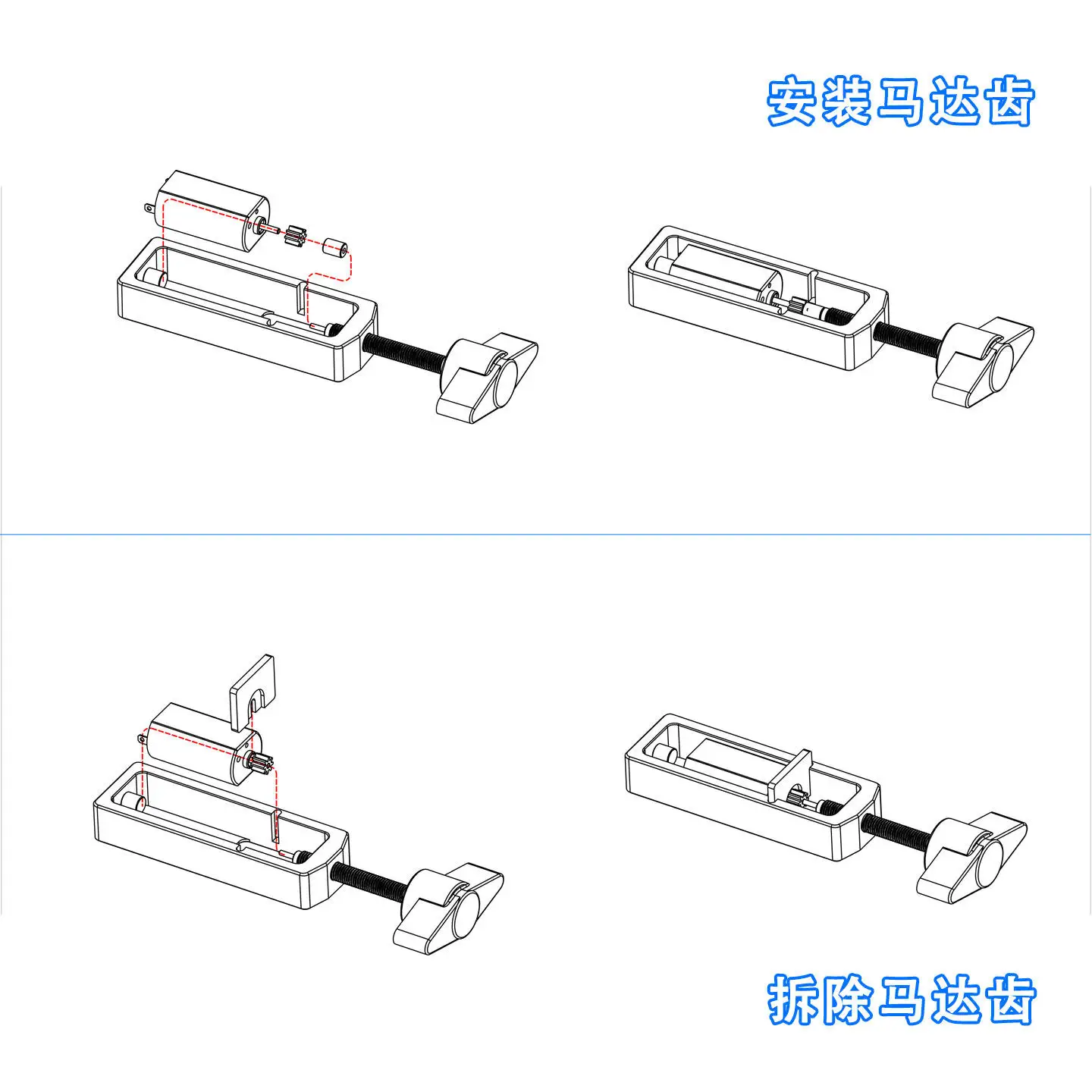 安装马达齿

拆除马达齿